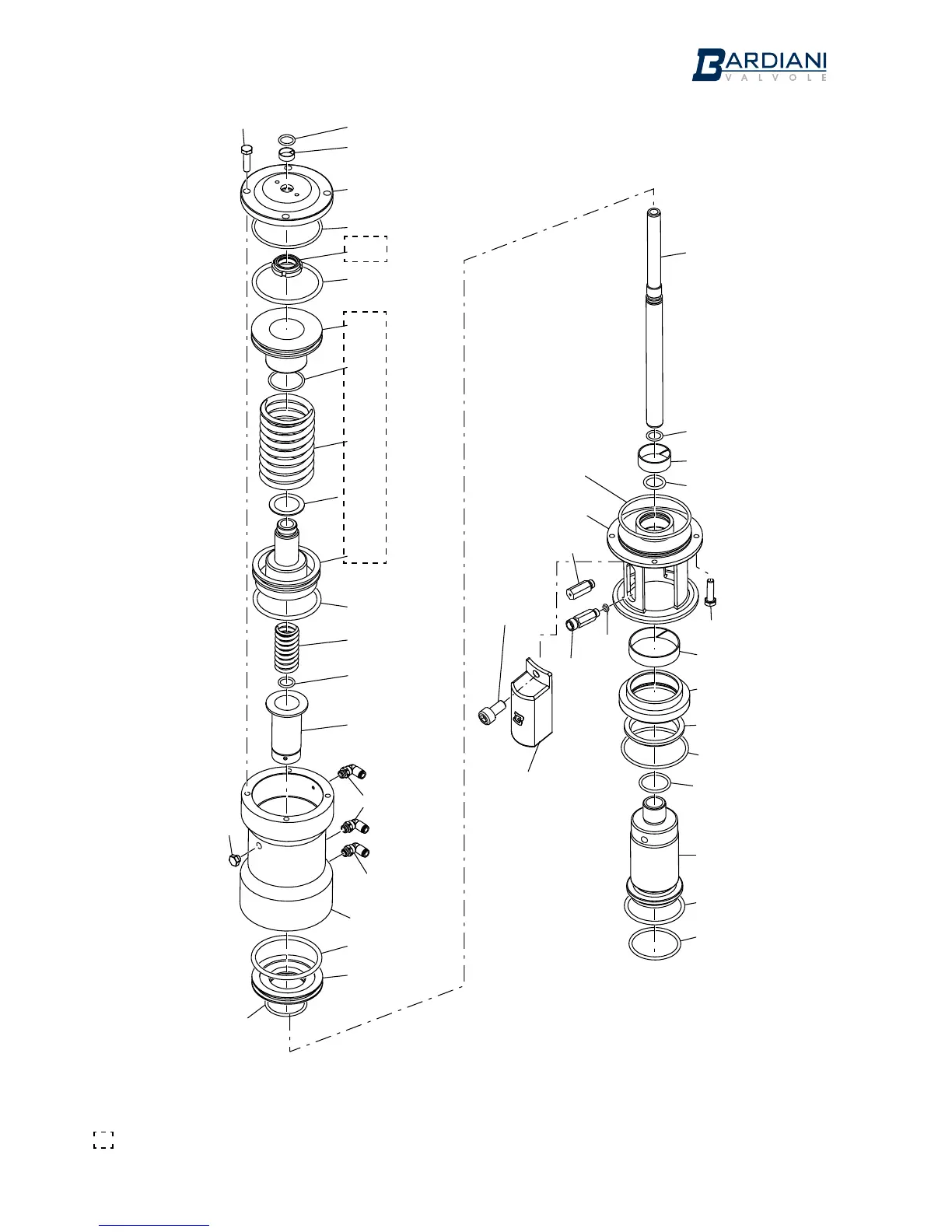 BARDIANI
VALVOLE