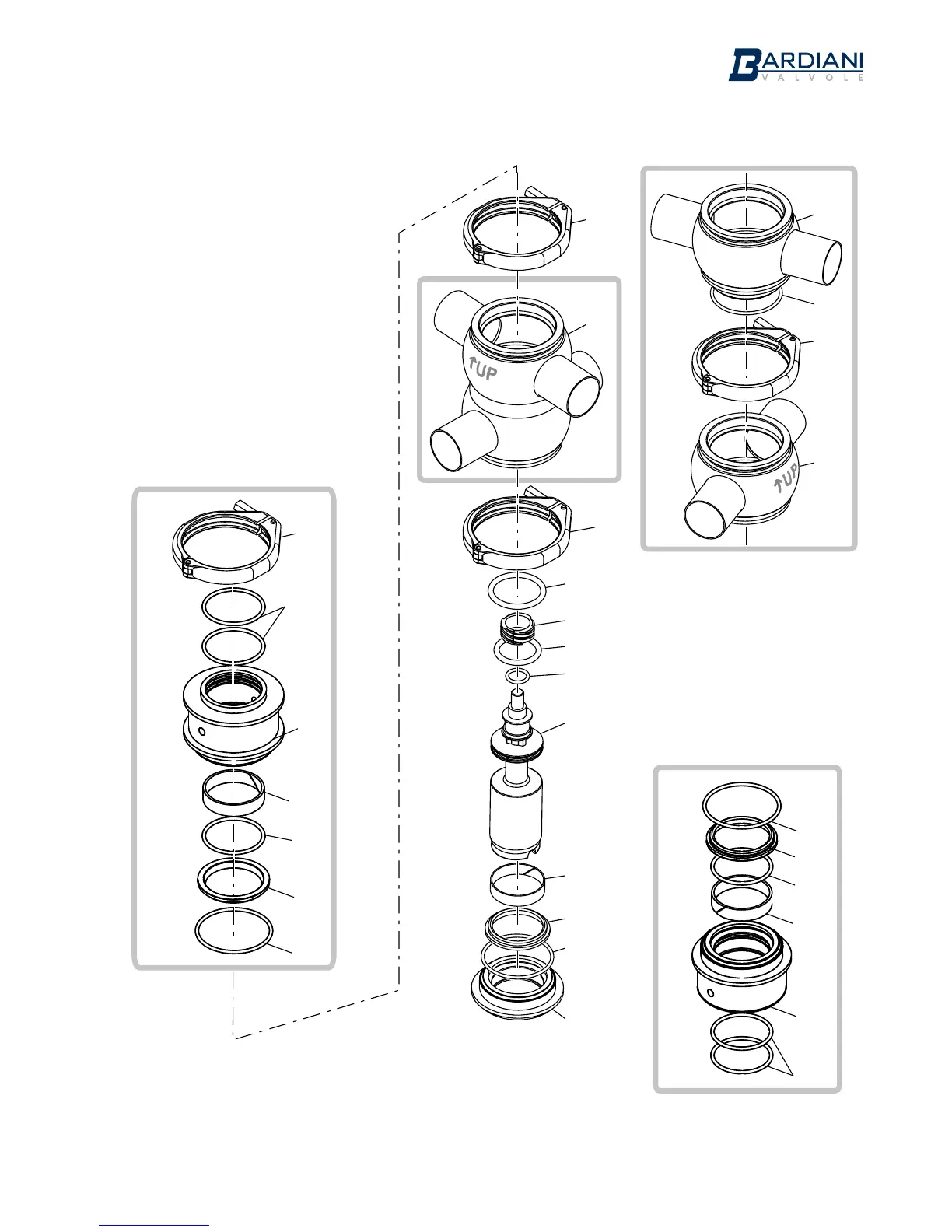 BARDIANI
VALVOLE

UP

UP