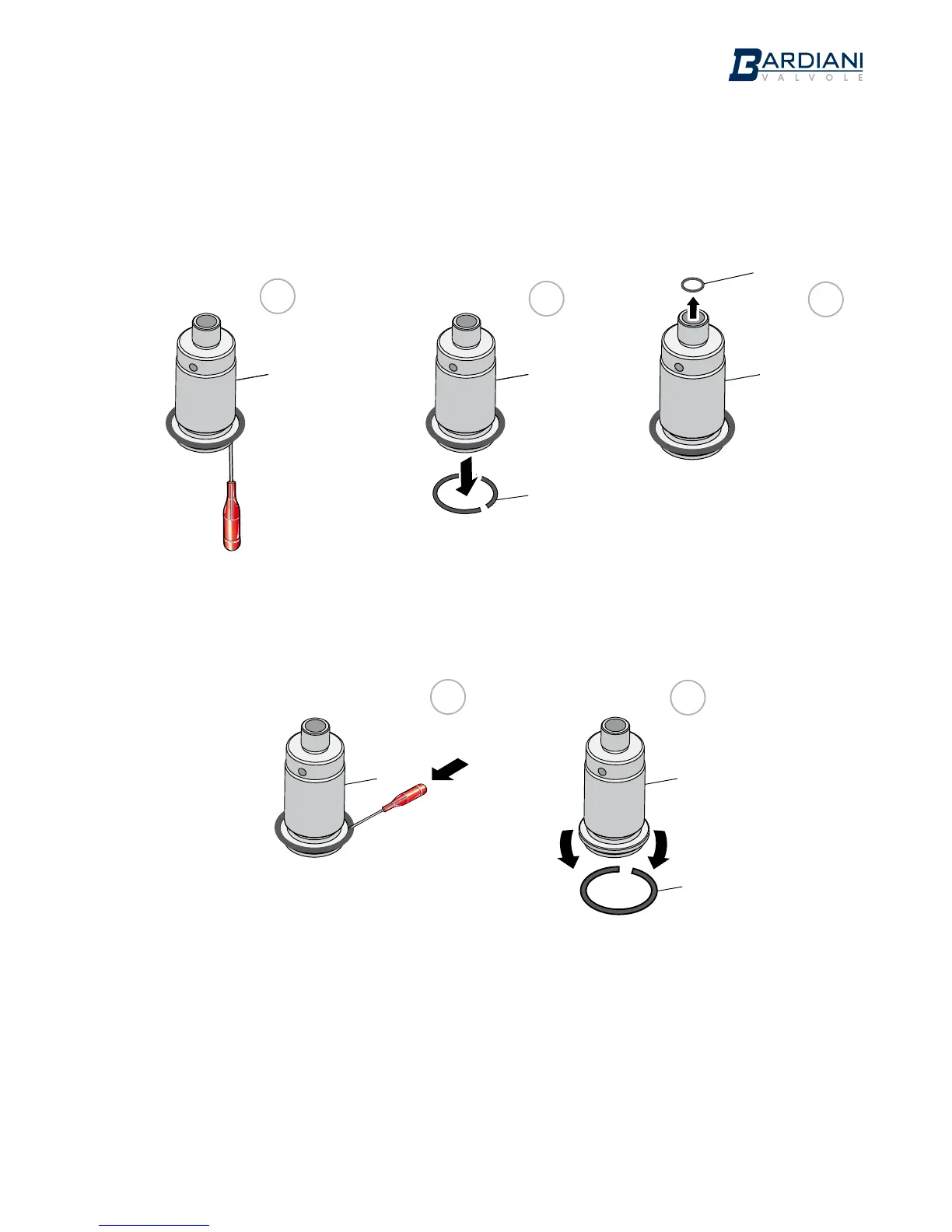 BARDIANI
VALVOLE