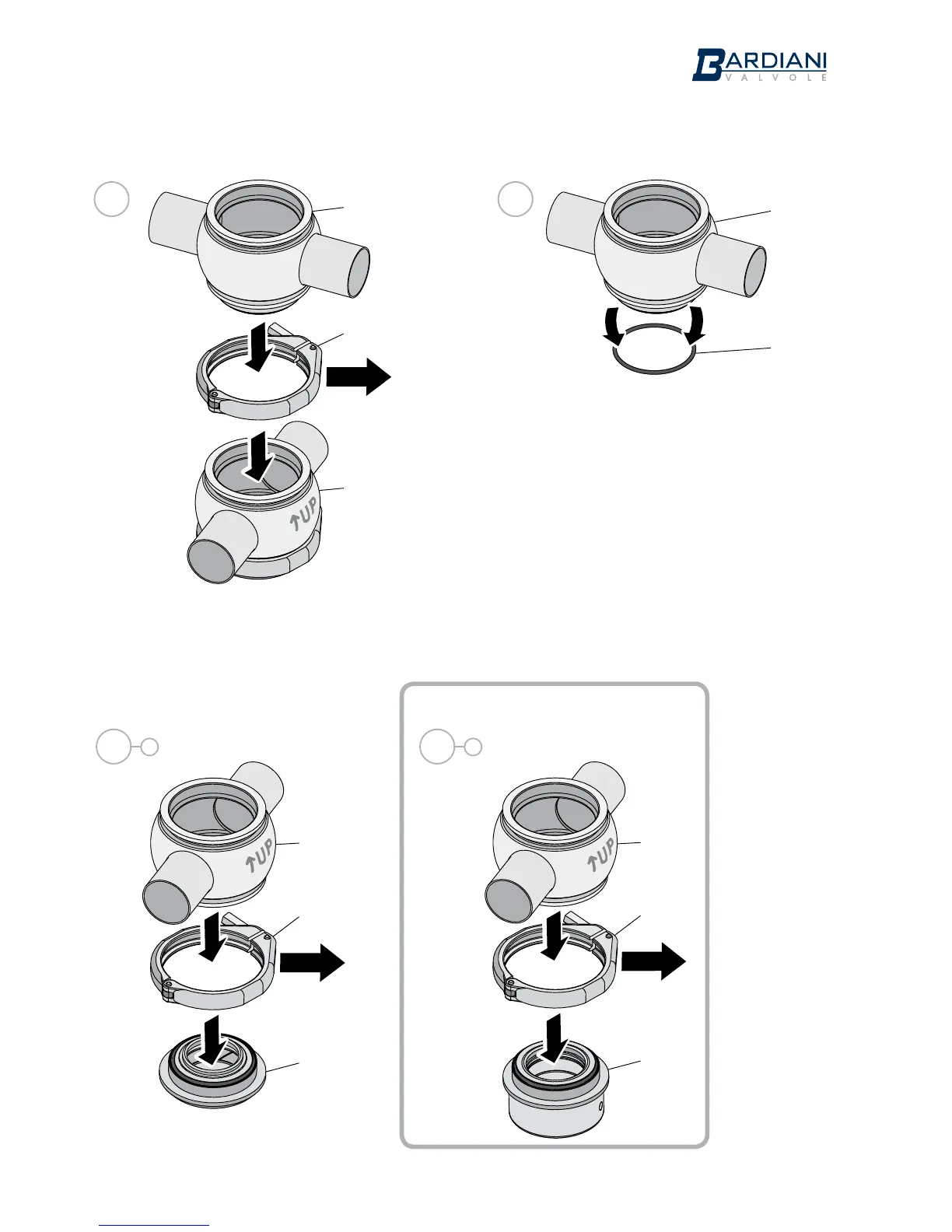 BARDIANI
VALVOLE

↑UP

↑UP

↑UP