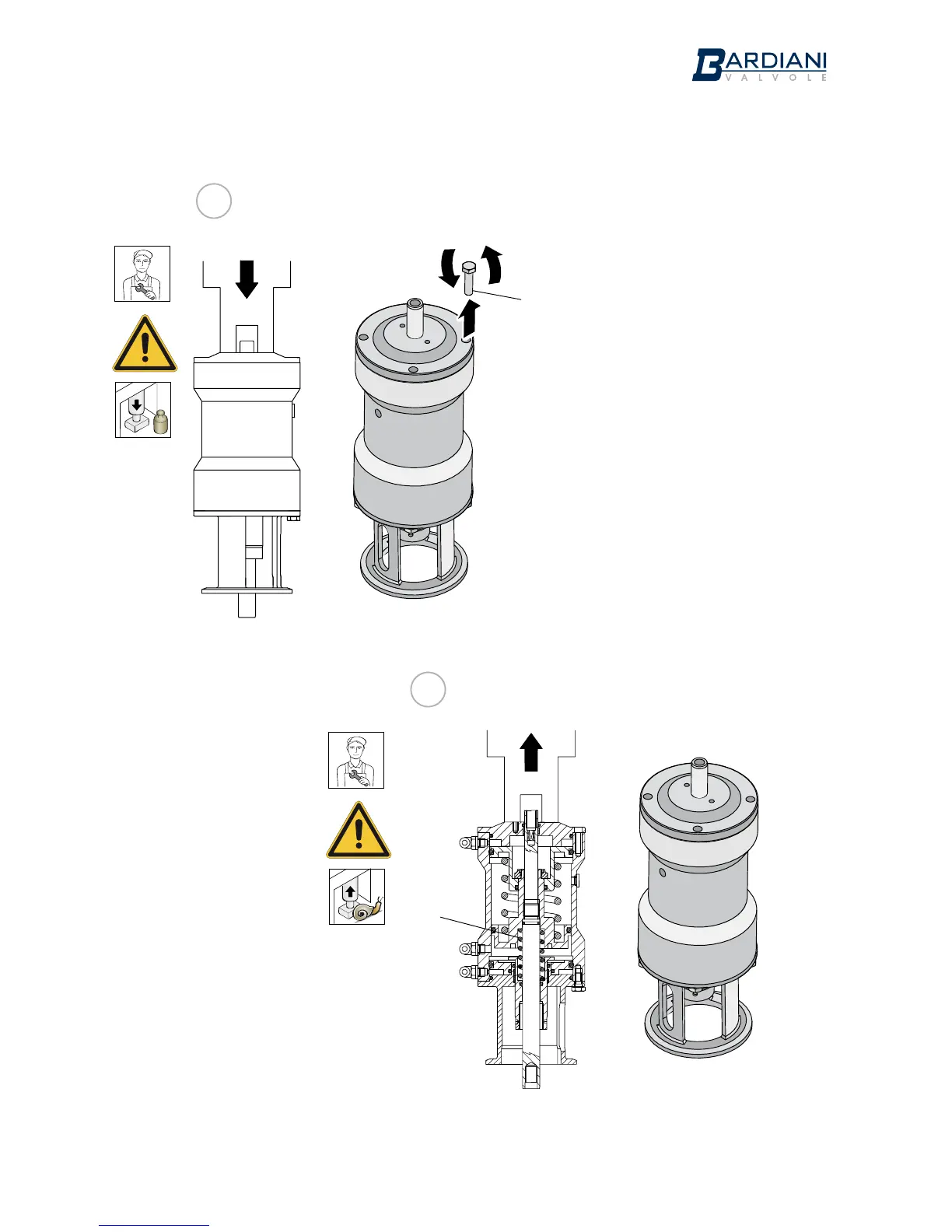 BARDIANI
VALVOLE