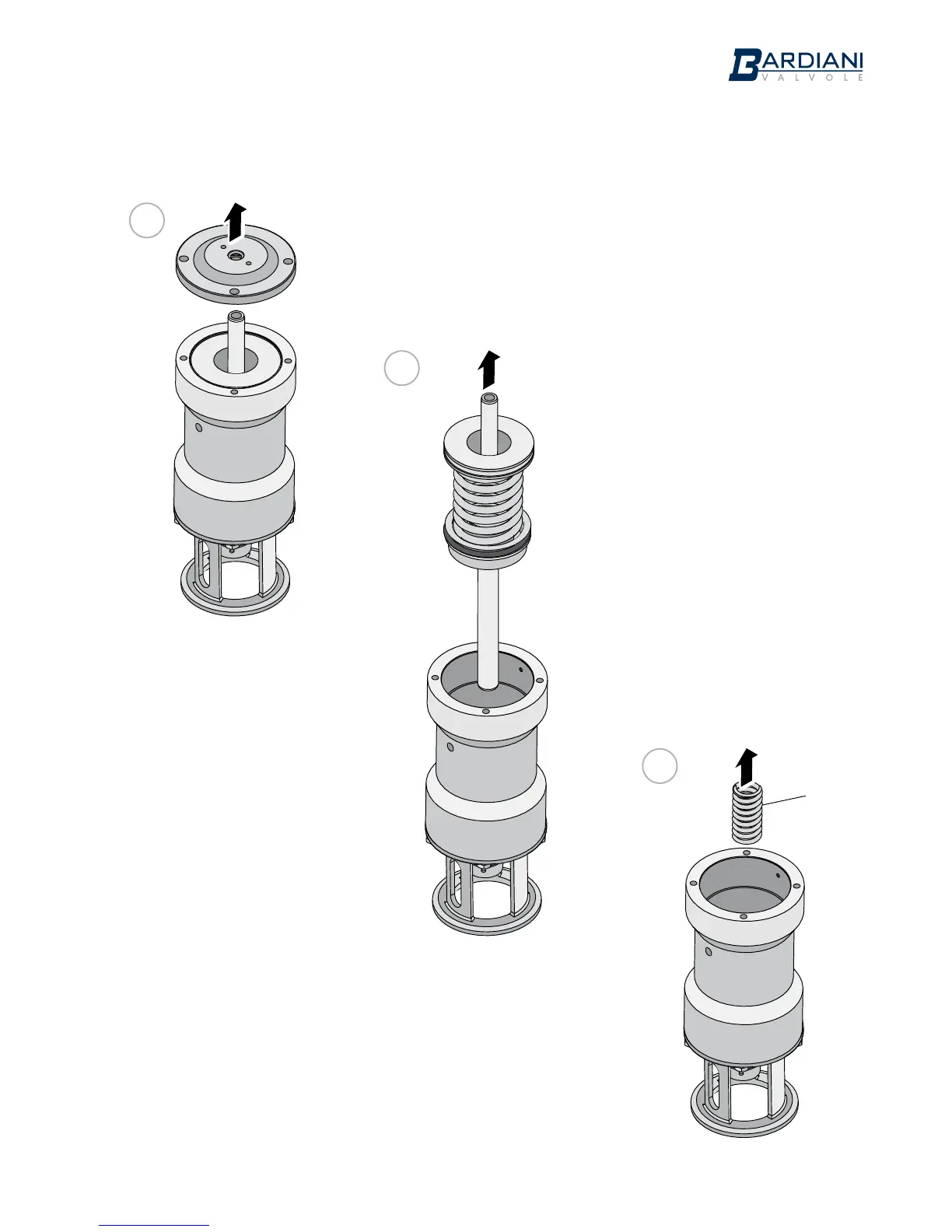 BARDIANI
VALVOLE