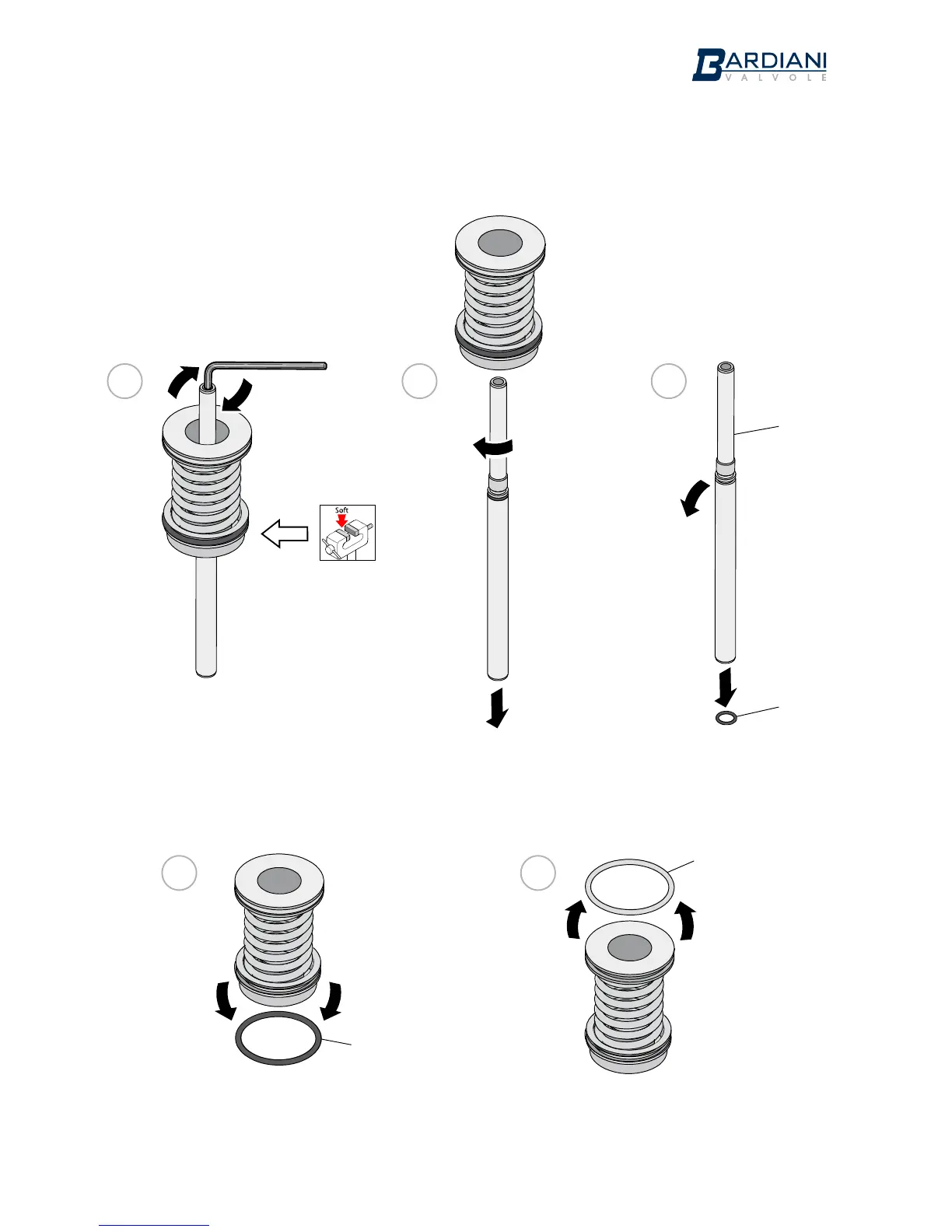 BARDIANI
VALVOLE

Soft