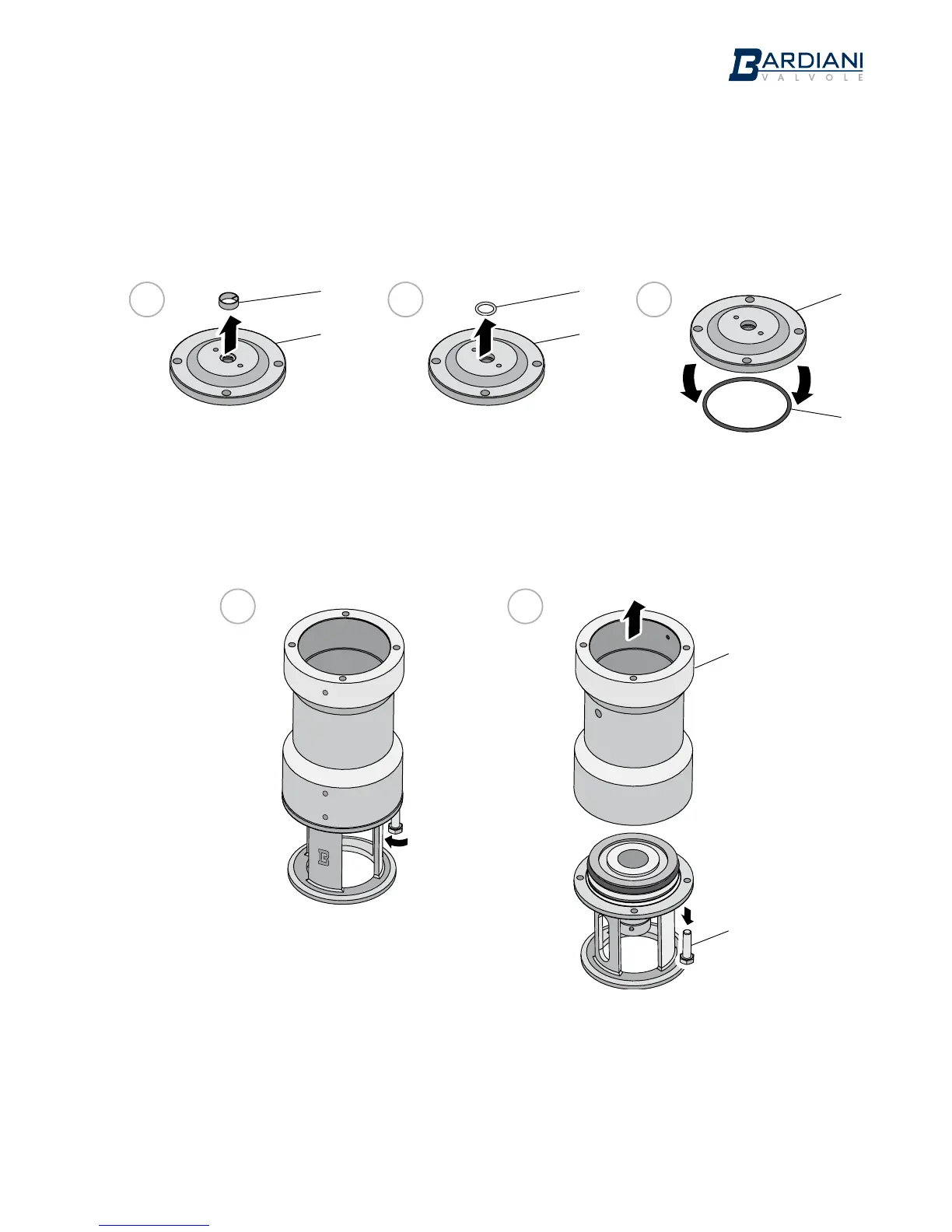 BARDIANI
VALVOLE