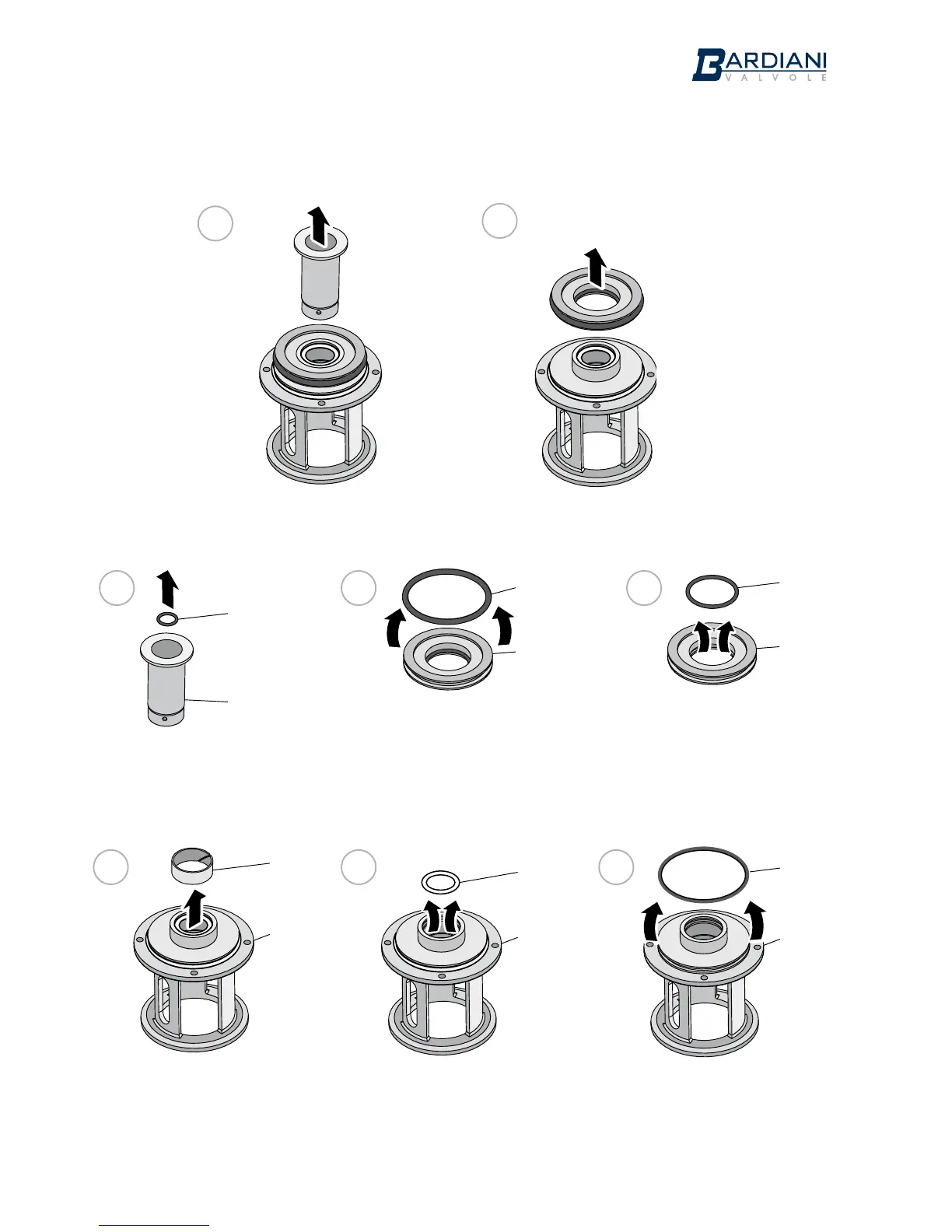 BARDIANI
VALVOLE