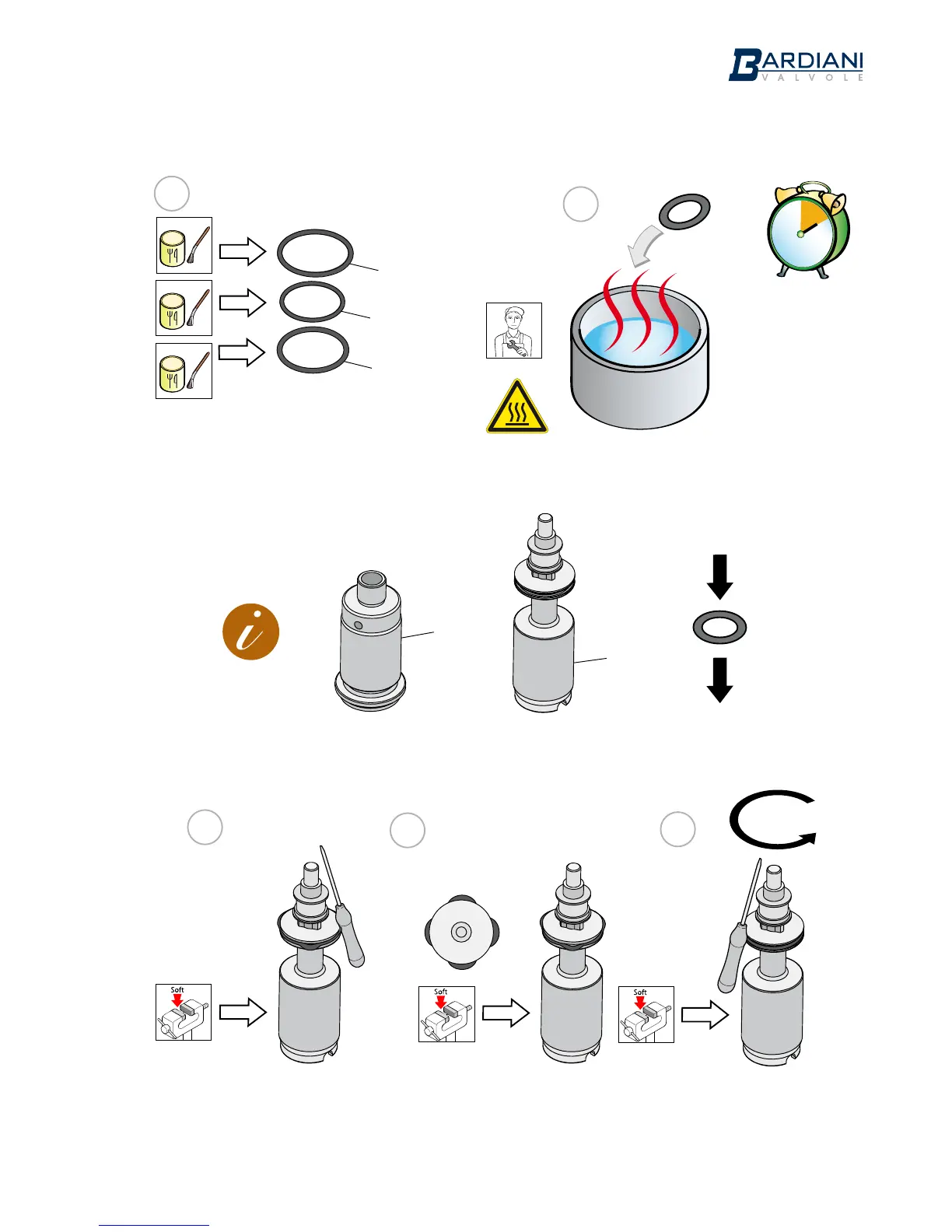 BARDIANI
VALVOLE

Soft

Soft

Soft