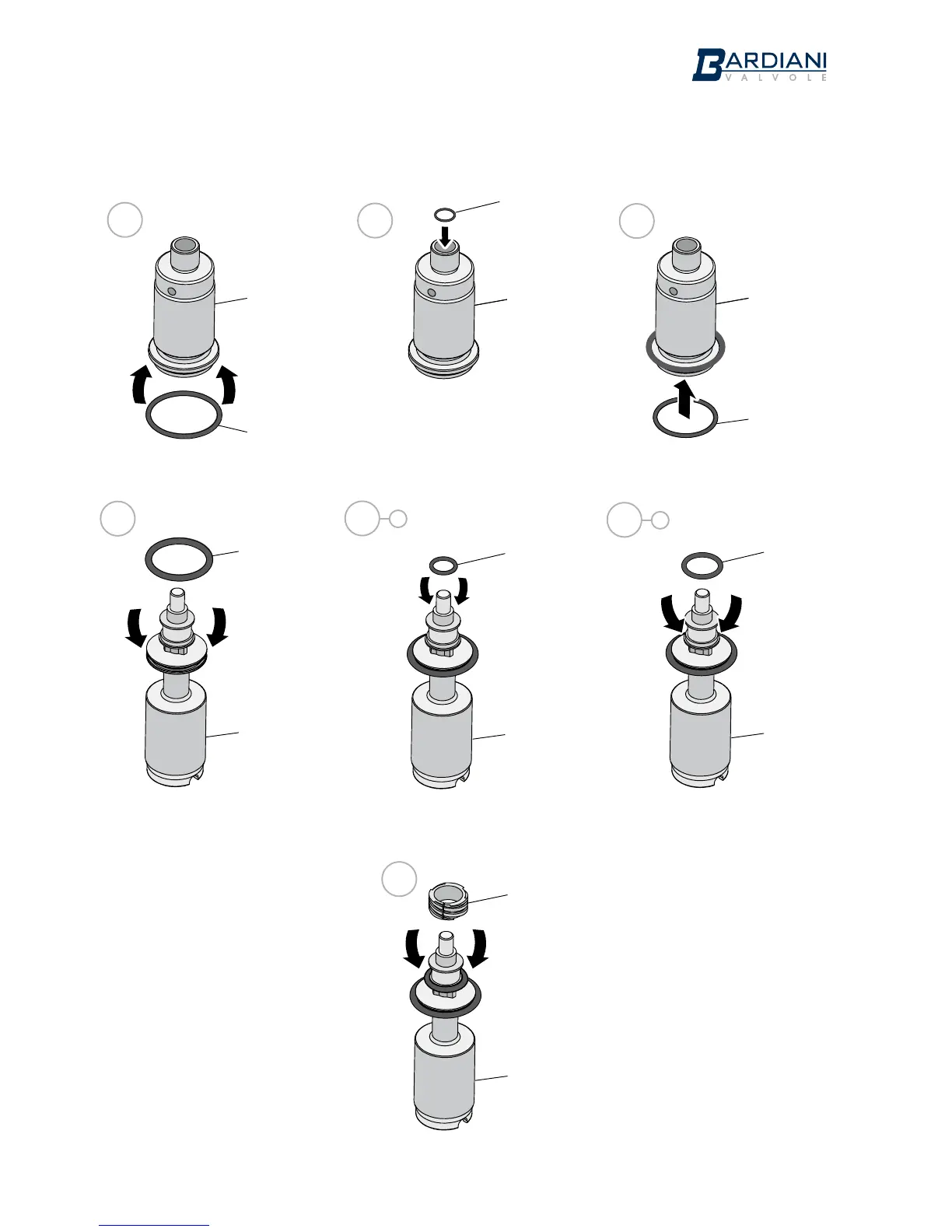 BARDIANI
VALVOLE