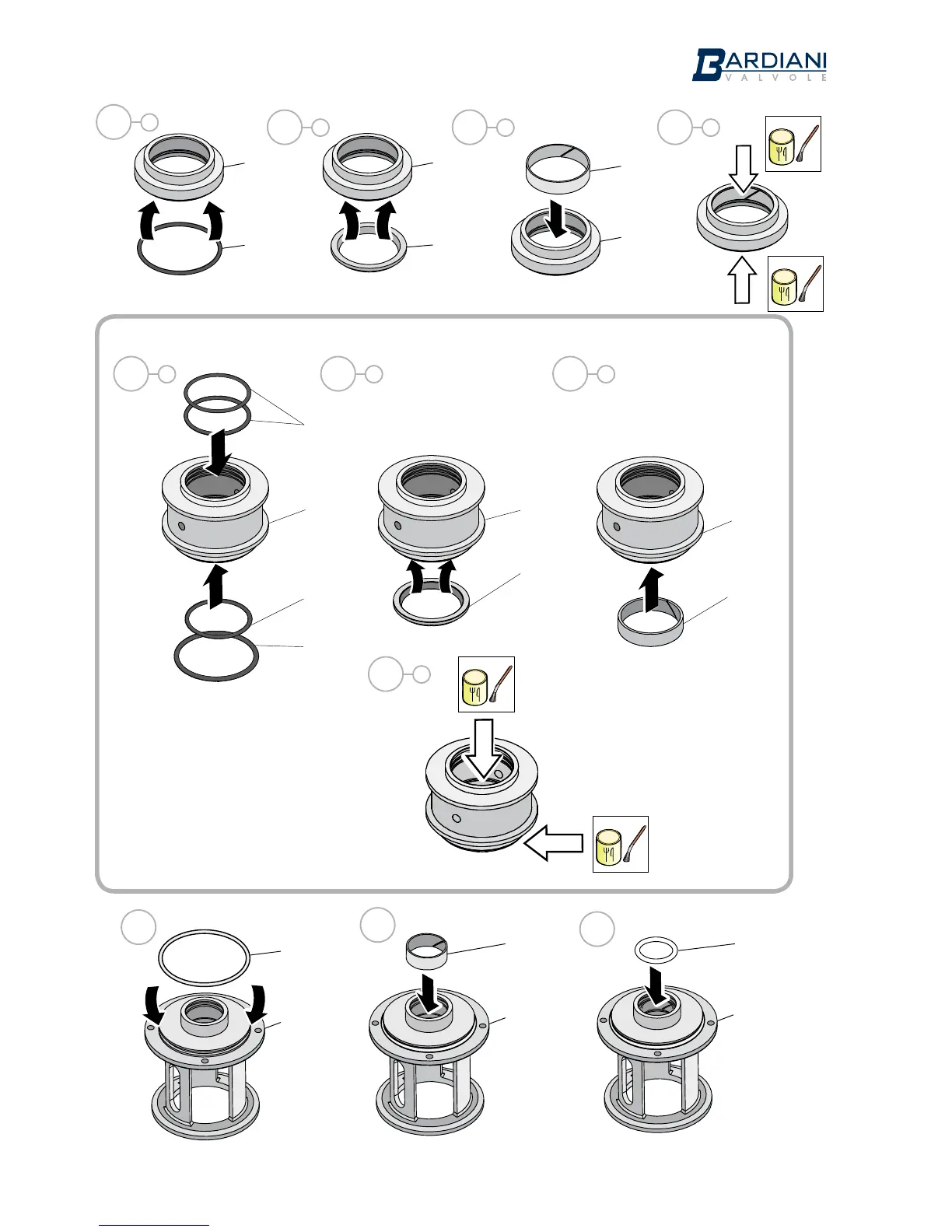 BARDIANI
VALVOLE