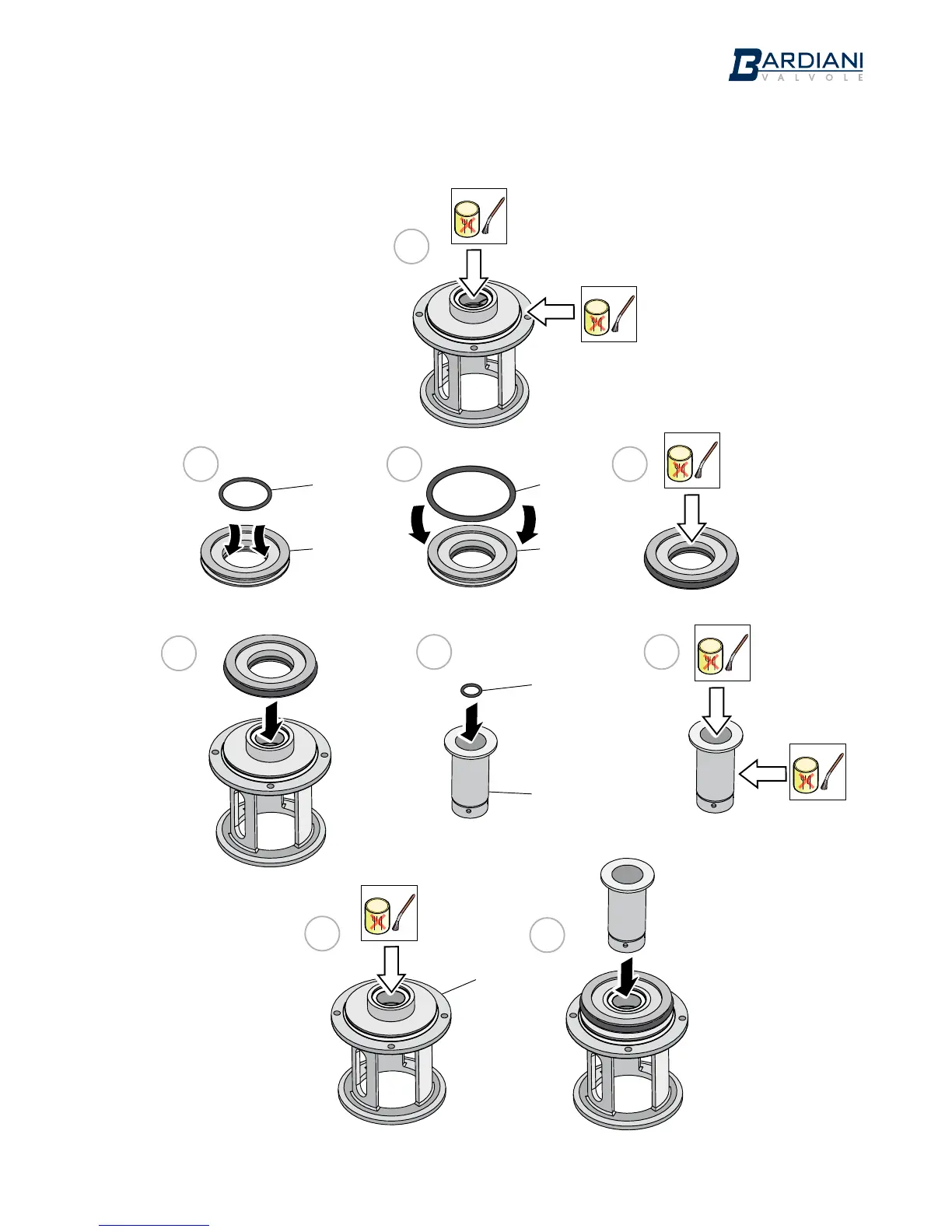 BARDIANI
VALVOLE