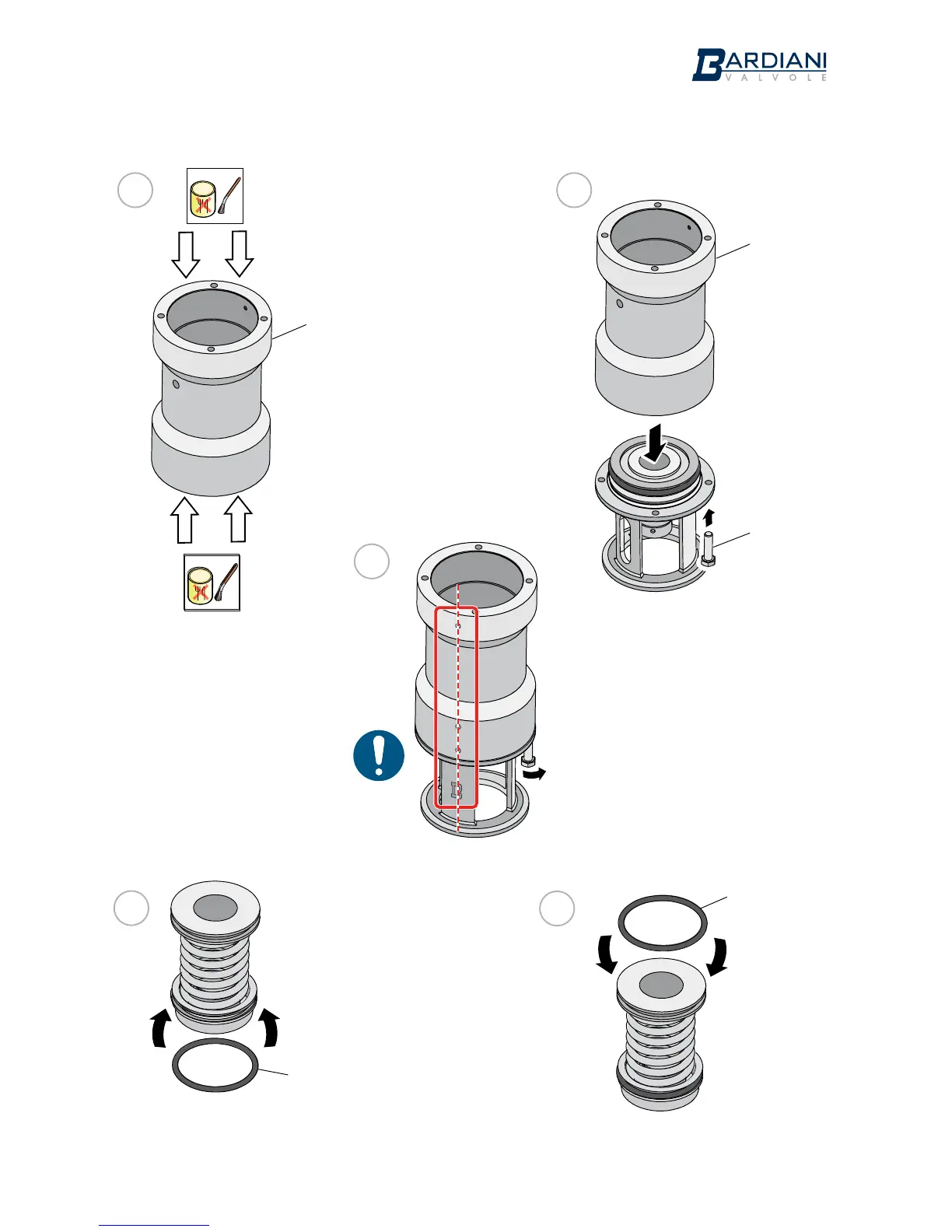 BARDIANI
VALVOLE