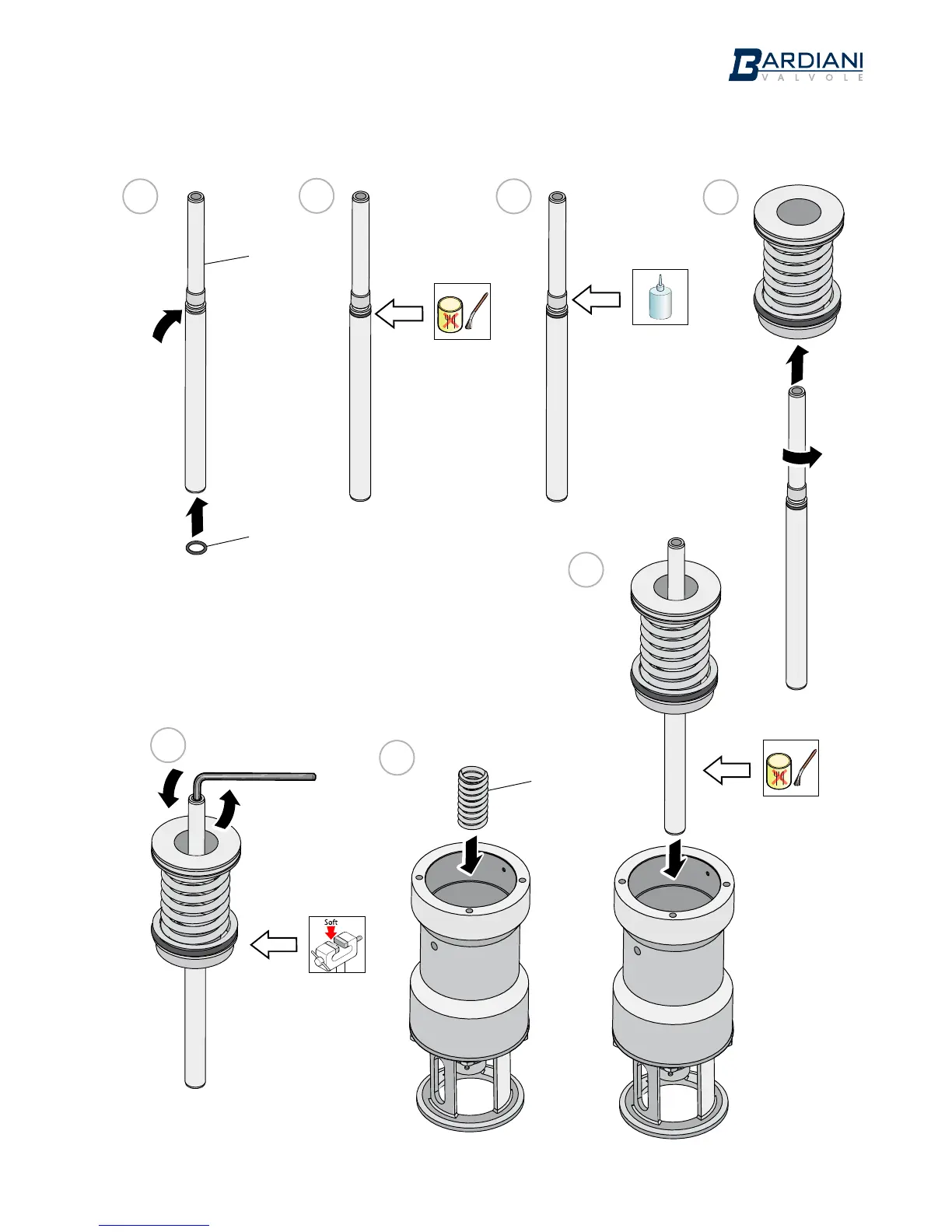 BARDIANI
VALVOLE

Soft