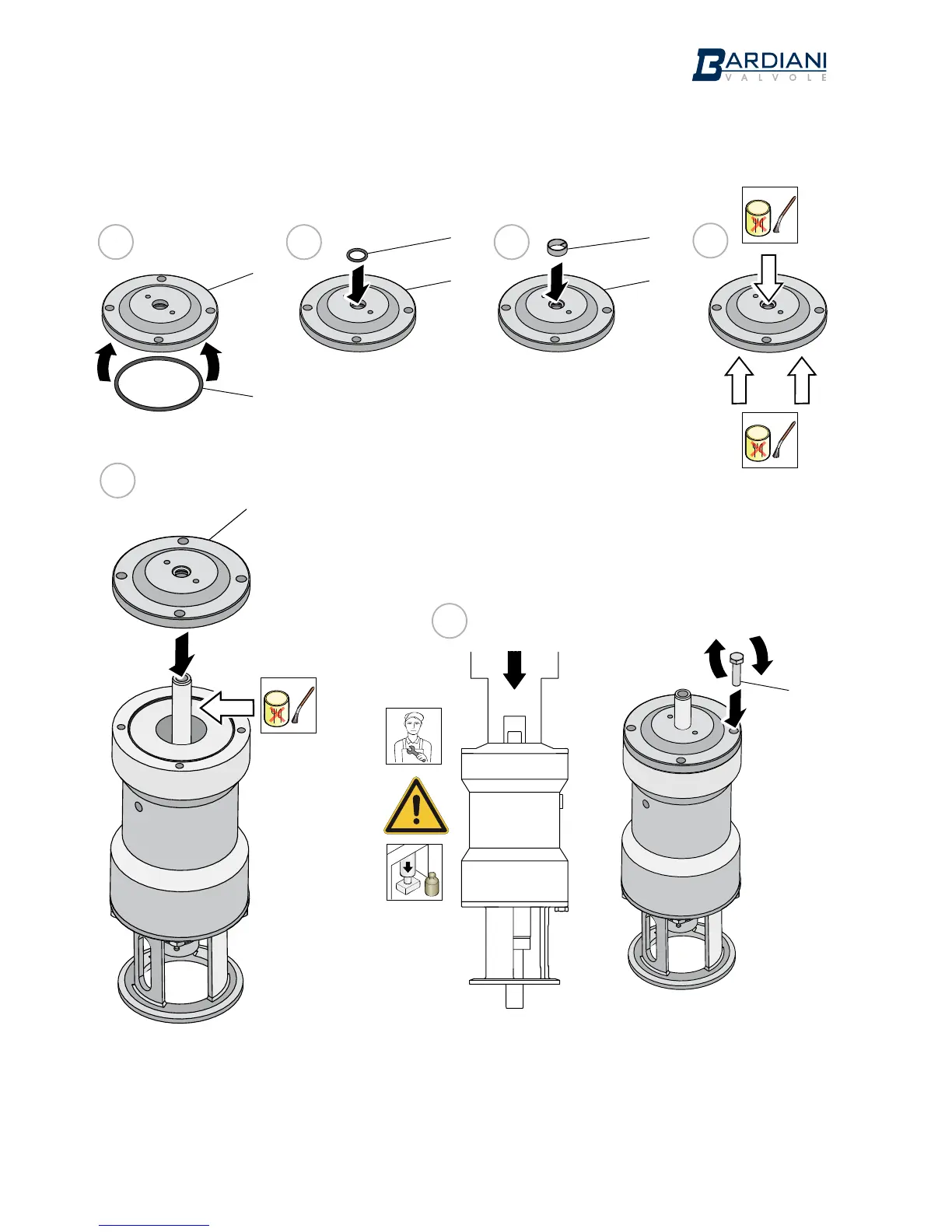 BARDIANI
VALVOLE