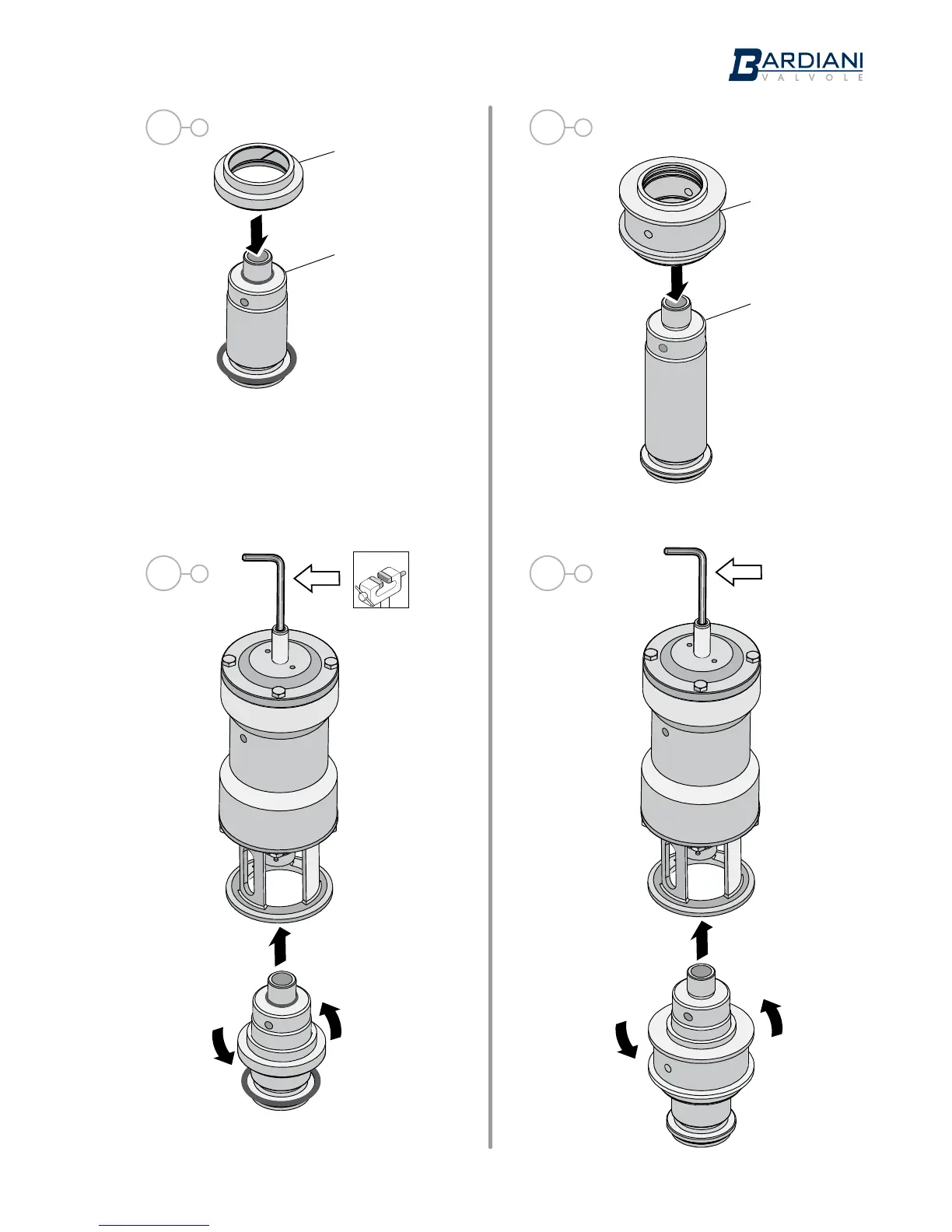 BARDIANI
VALVOLE