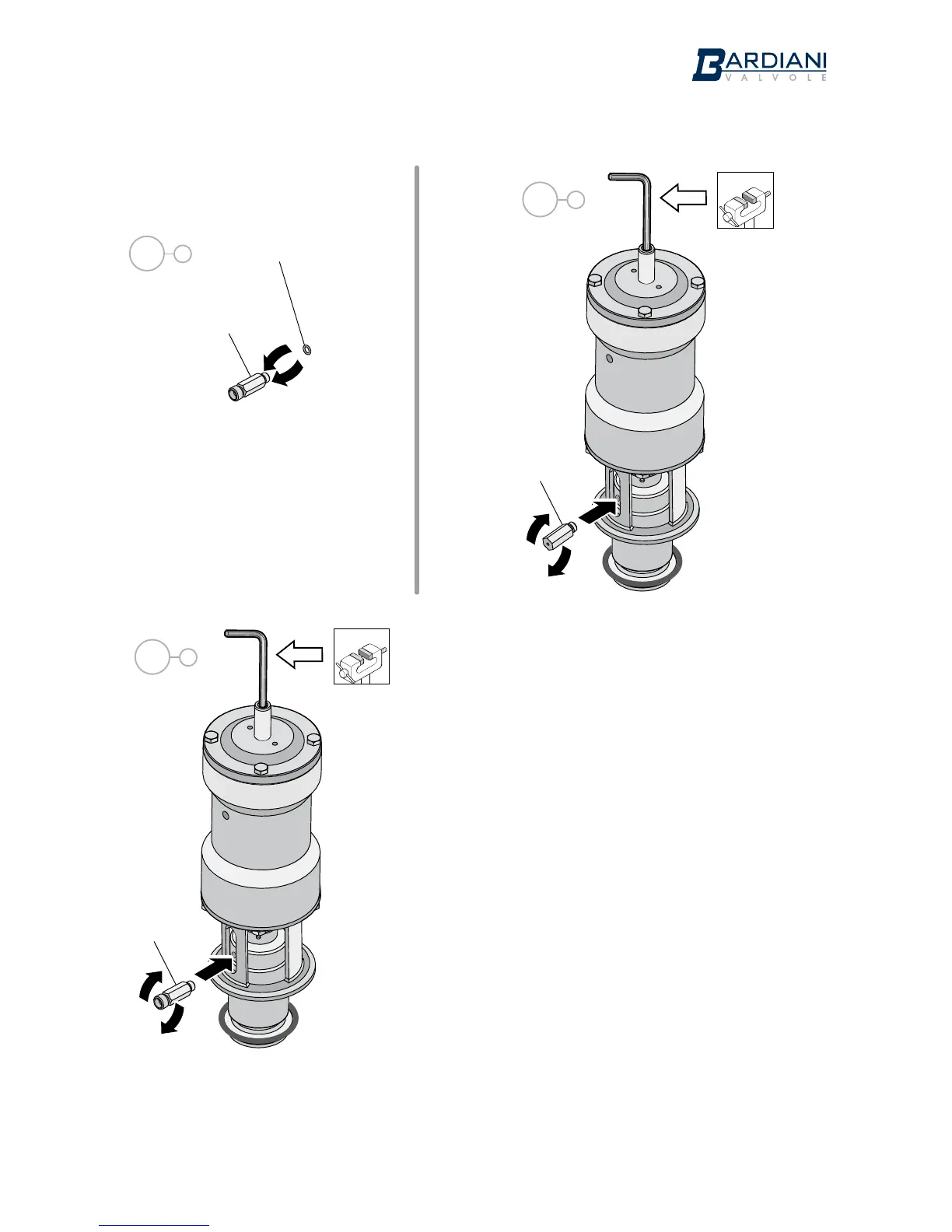 BARDIANI
VALVOLE