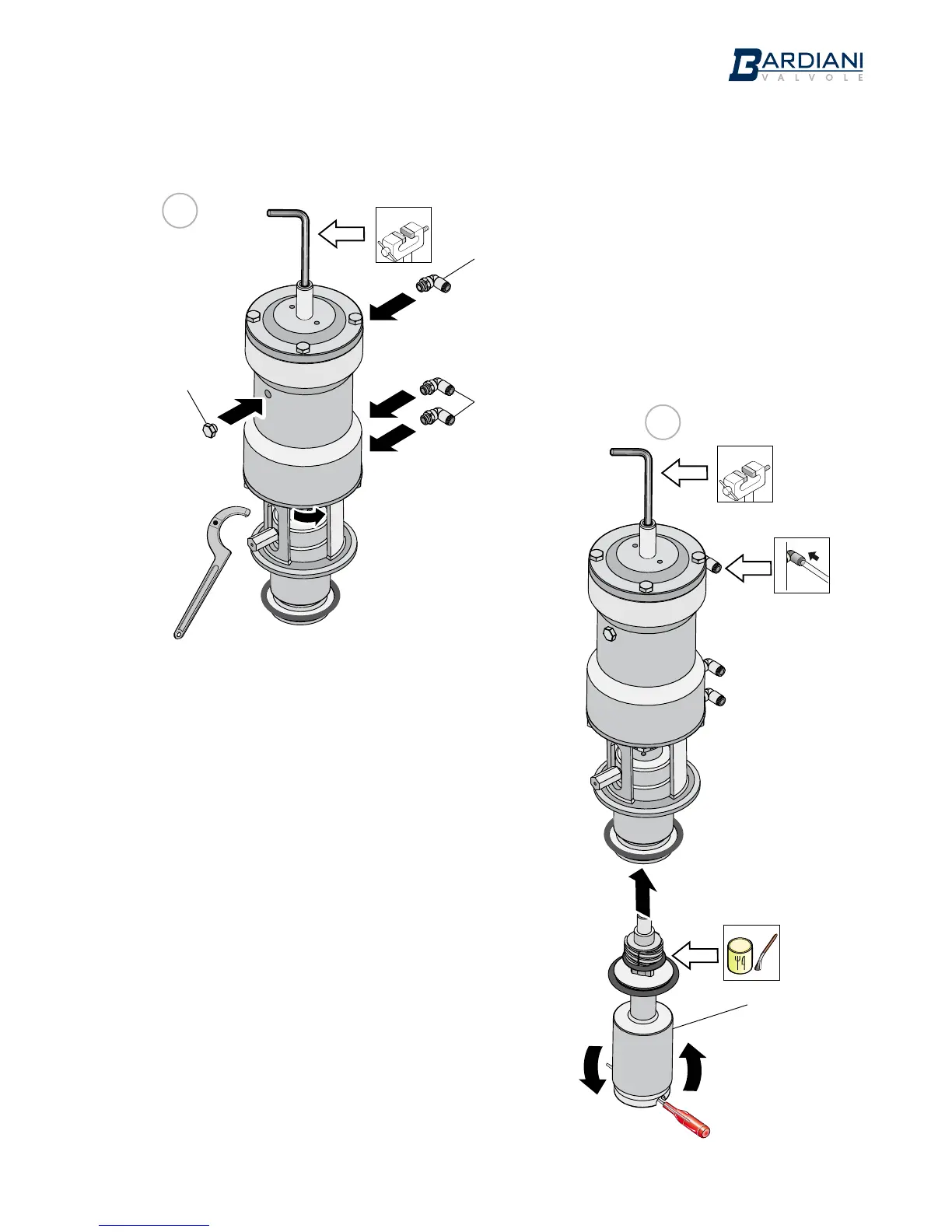 BARDIANI
VALVOLE