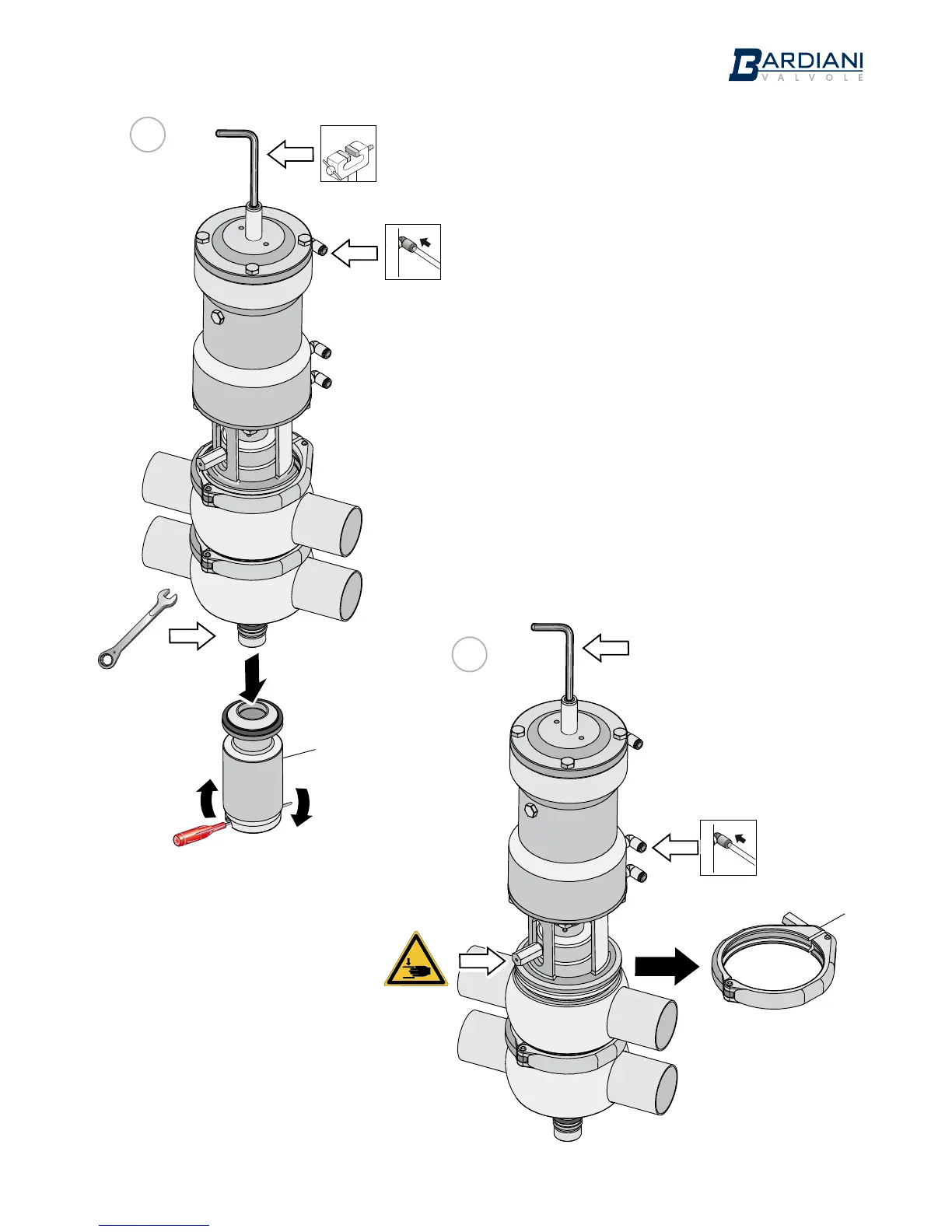 BARDIANI
VALVOLE