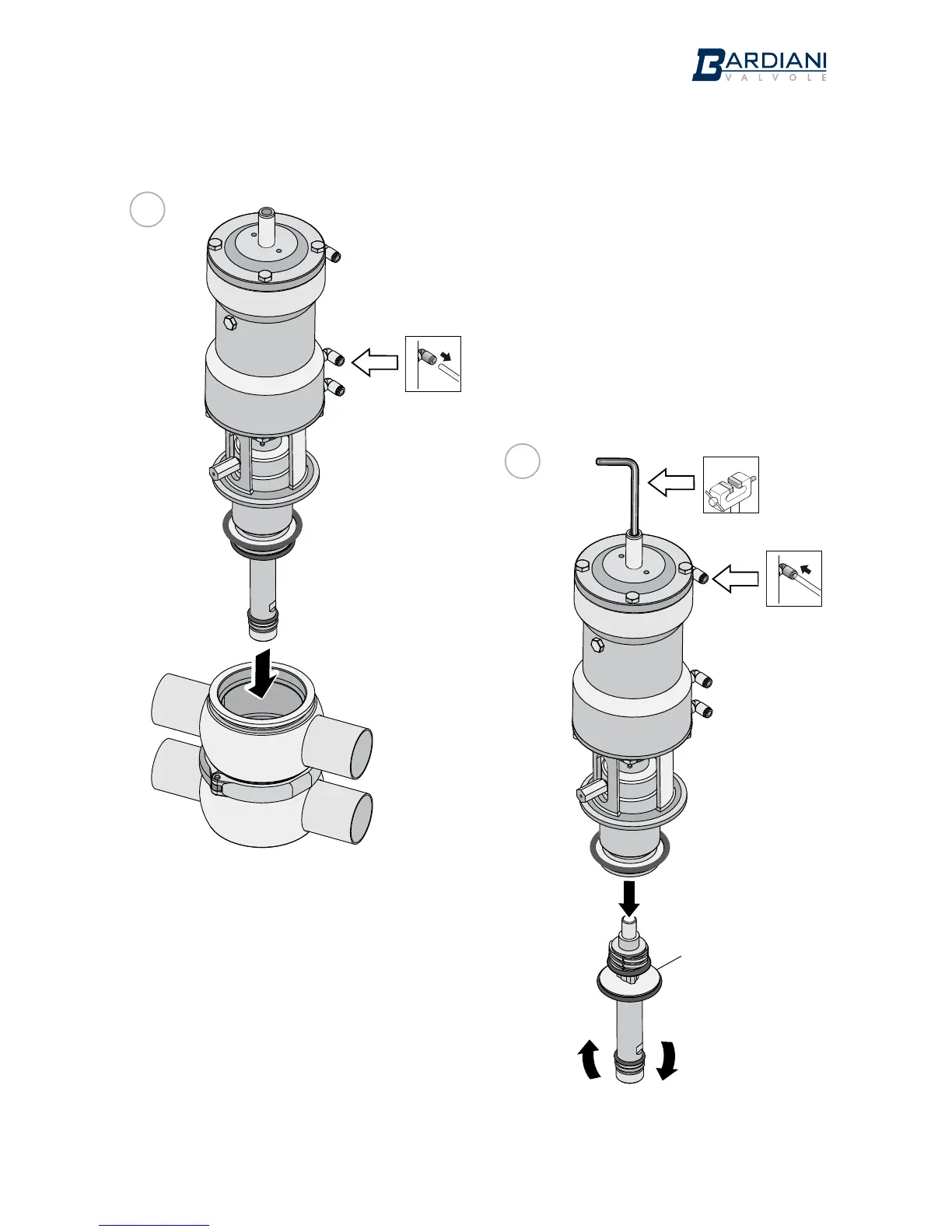 BARDIANI
VALVOLE