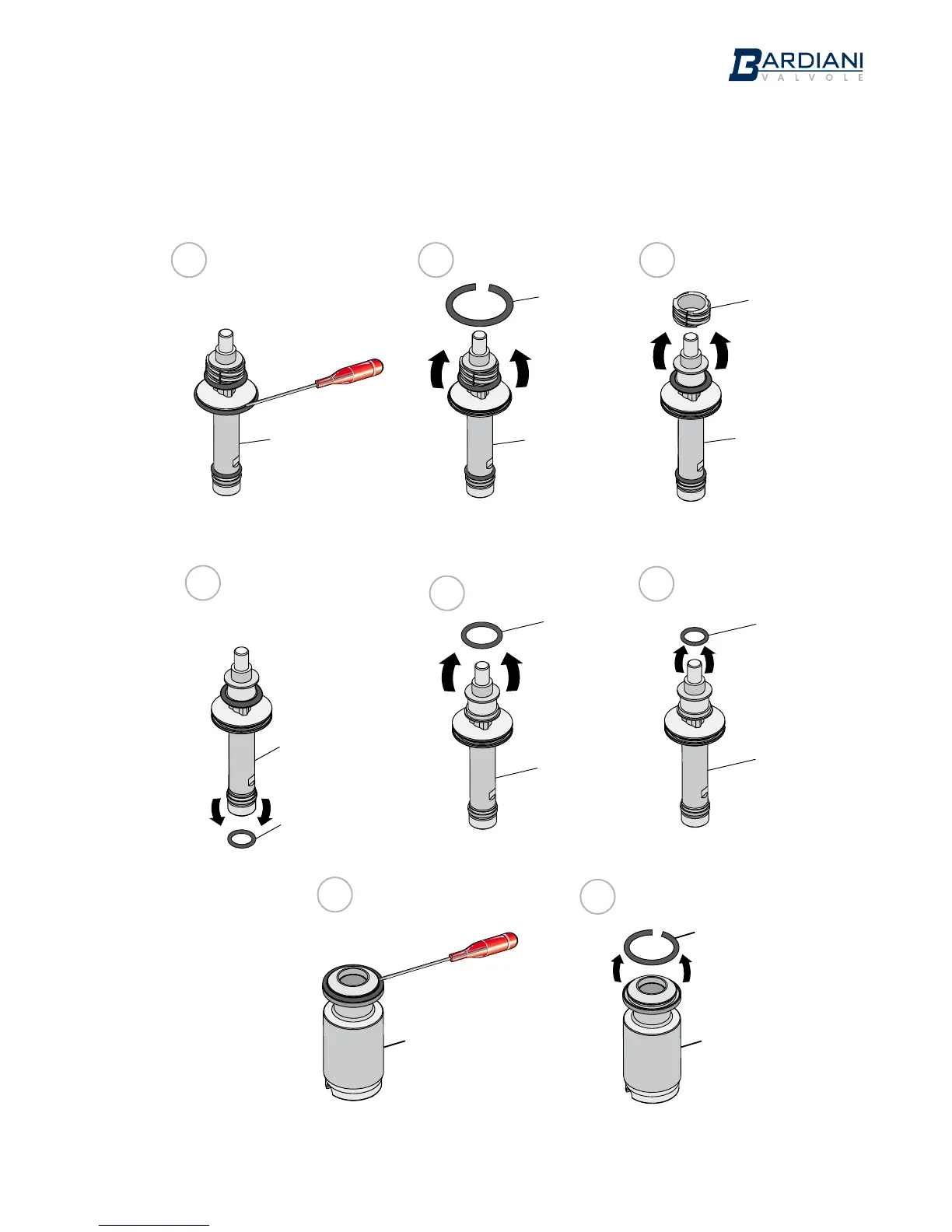 BARDIANI
VALVOLE