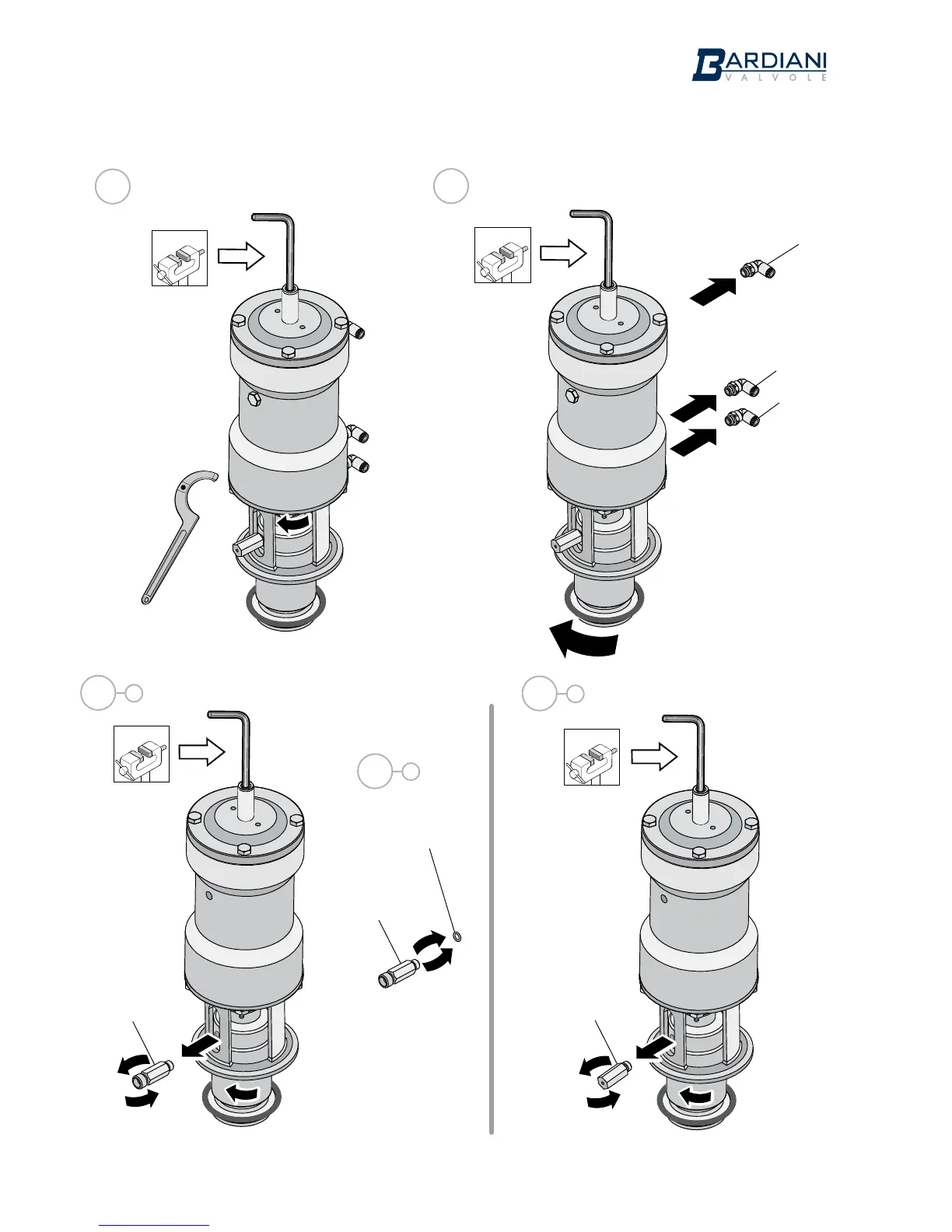 BARDIANI
VALVOLE