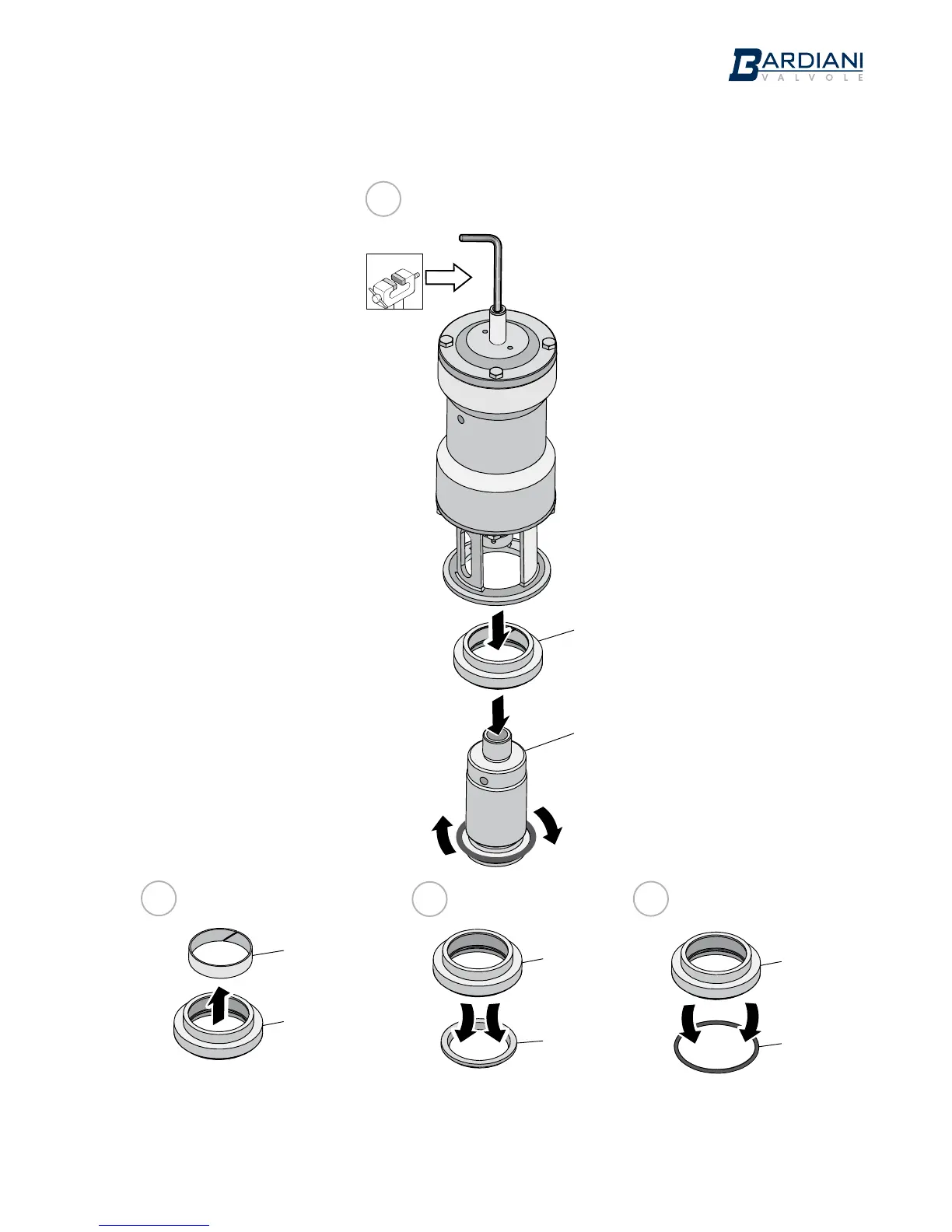 BARDIANI
VALVOLE