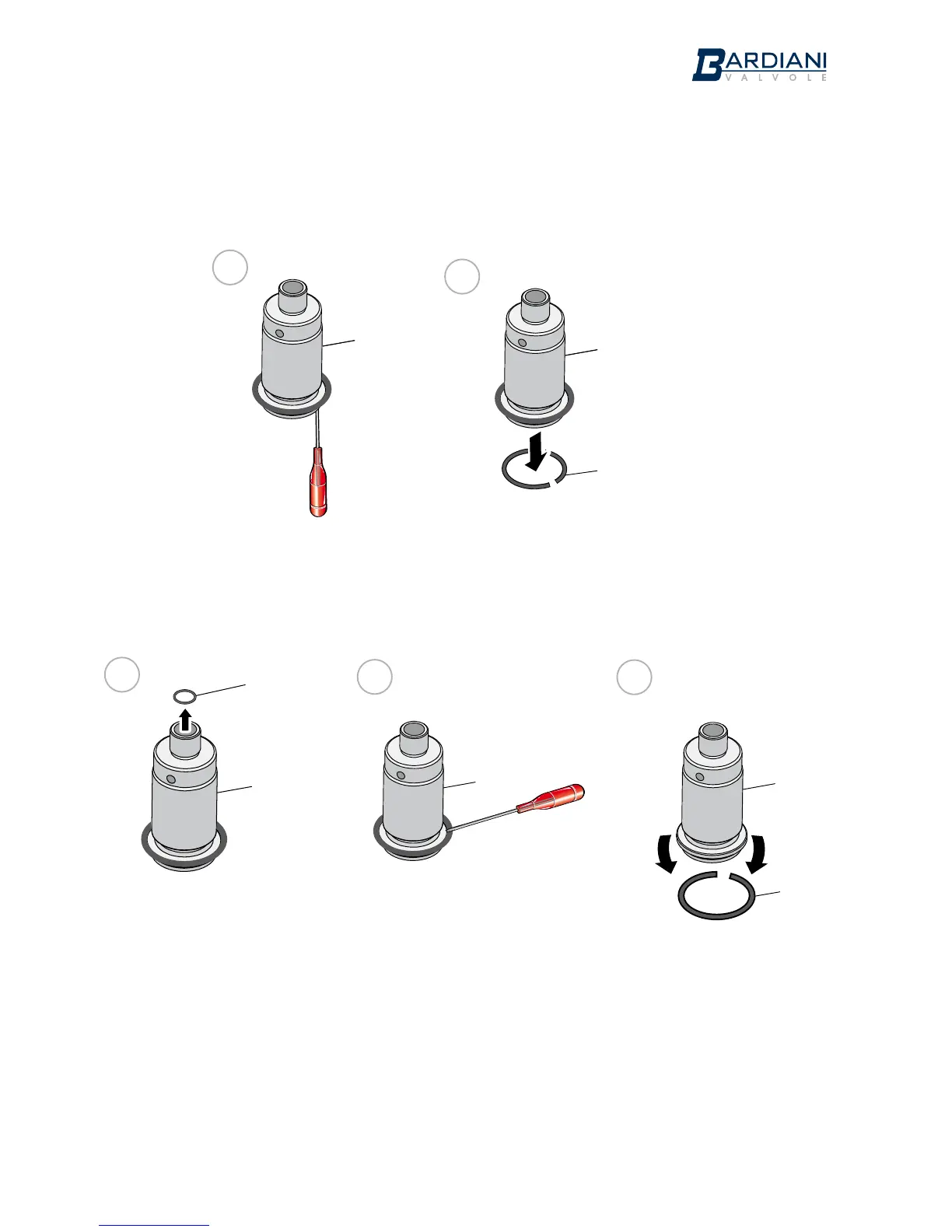 BARDIANI
VALVOLE