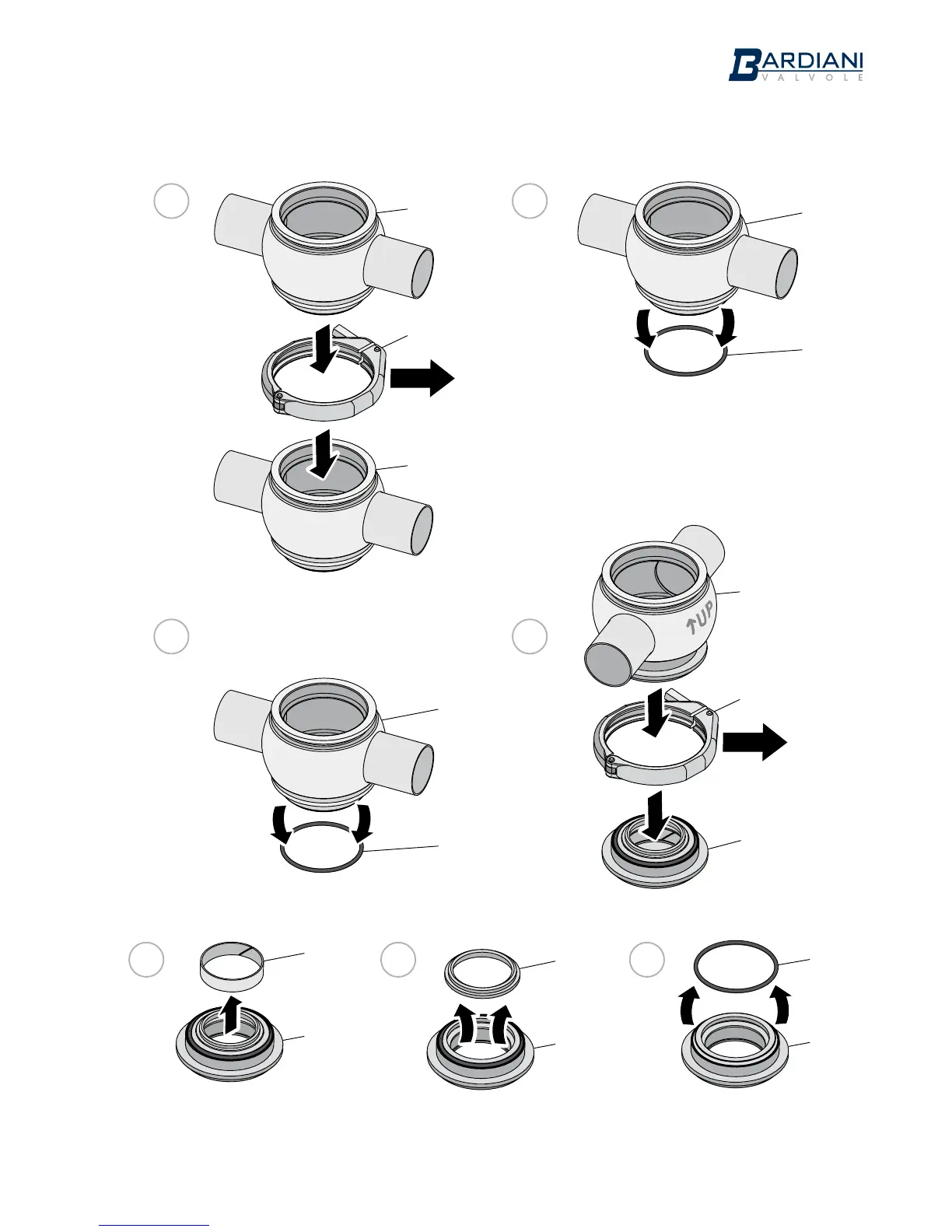 BARDIANI
VALVOLE

UP