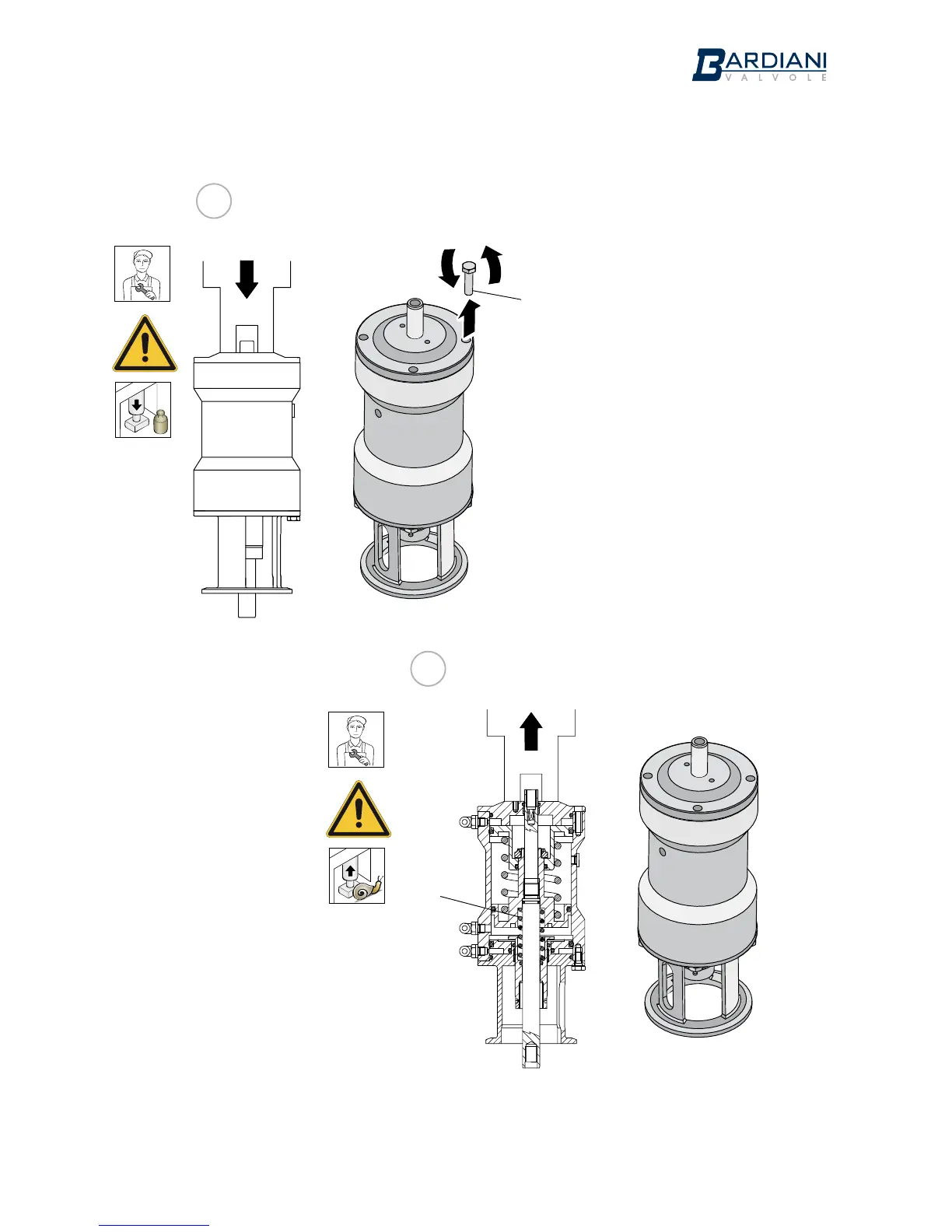 BARDIANI
VALVOLE