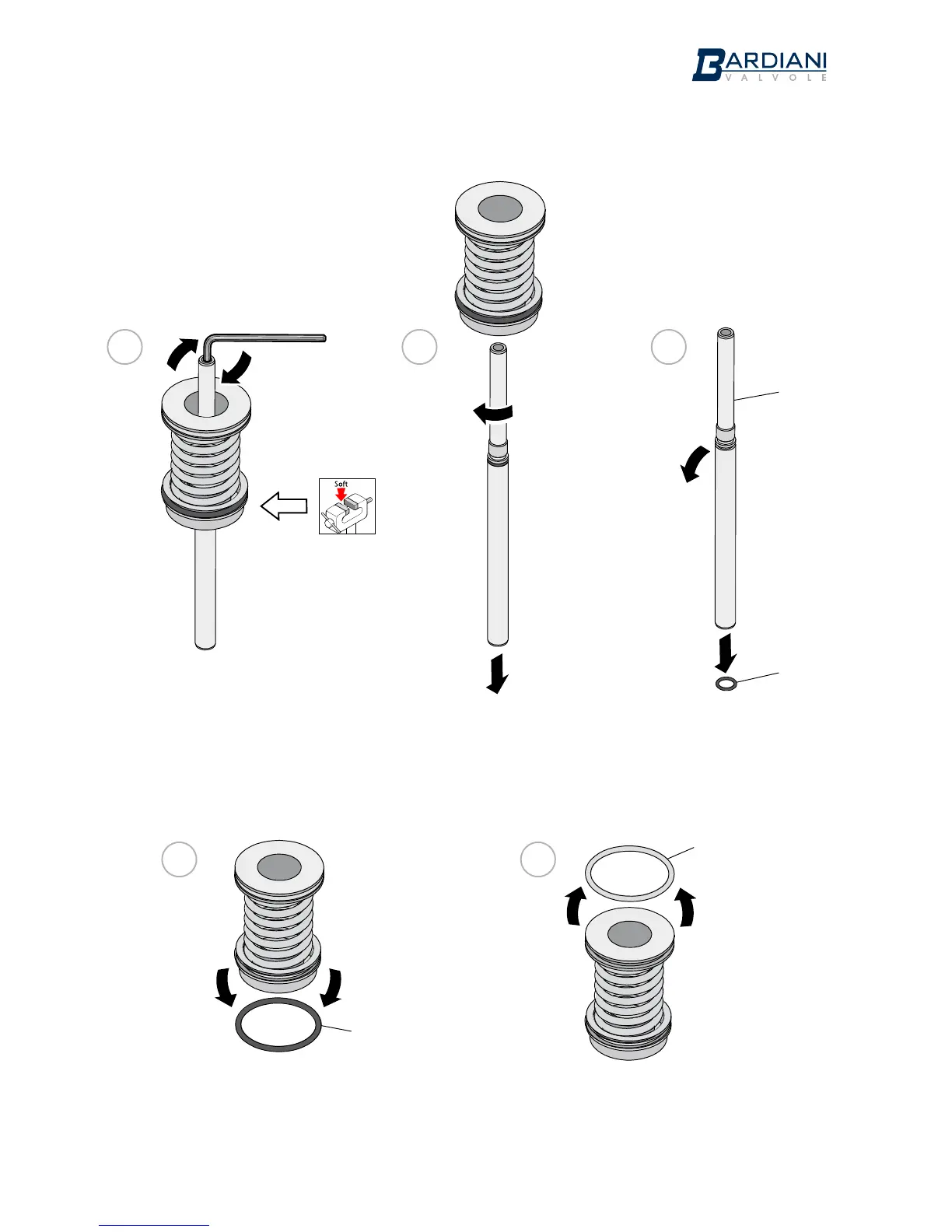 BARDIANI
VALVOLE

Soft