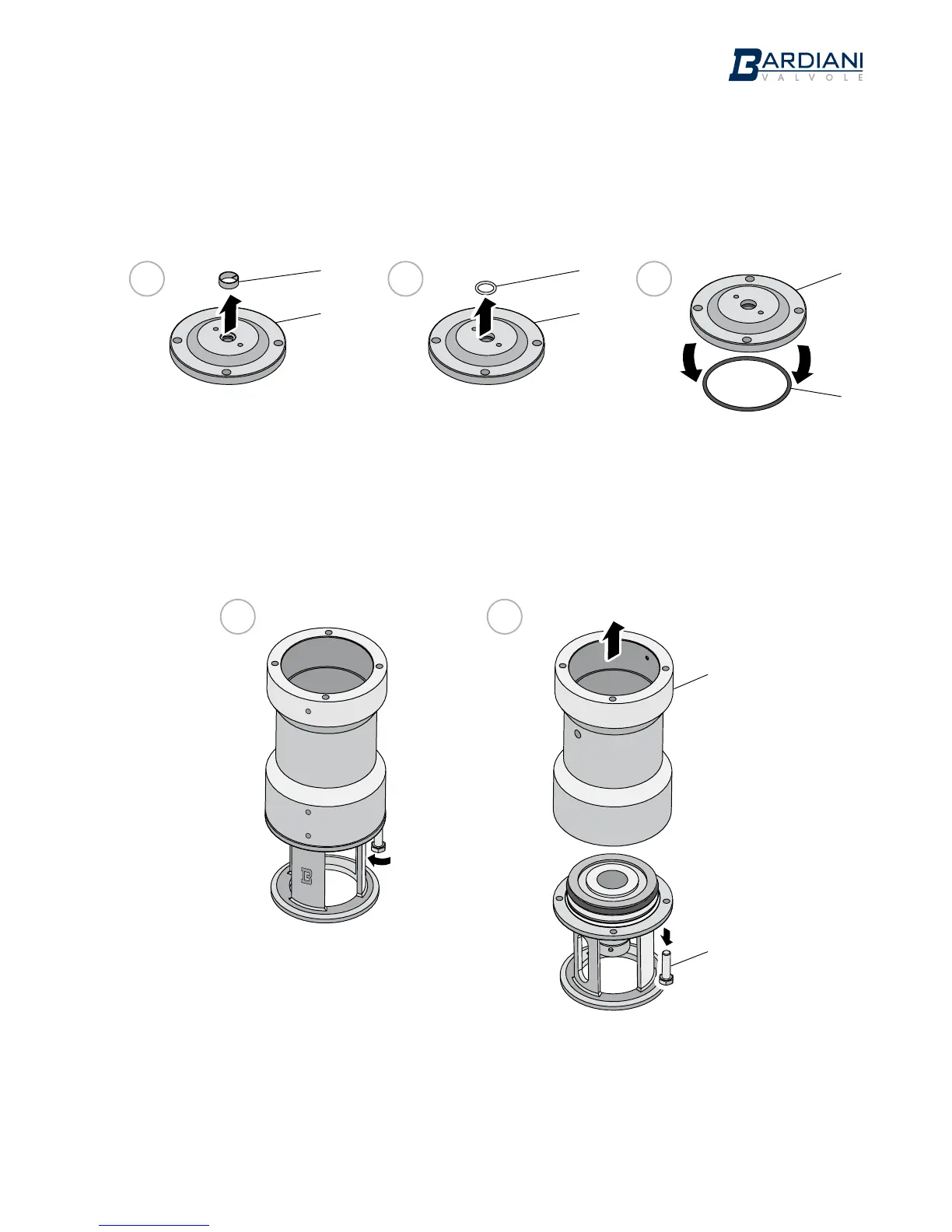 BARDIANI
VALVOLE