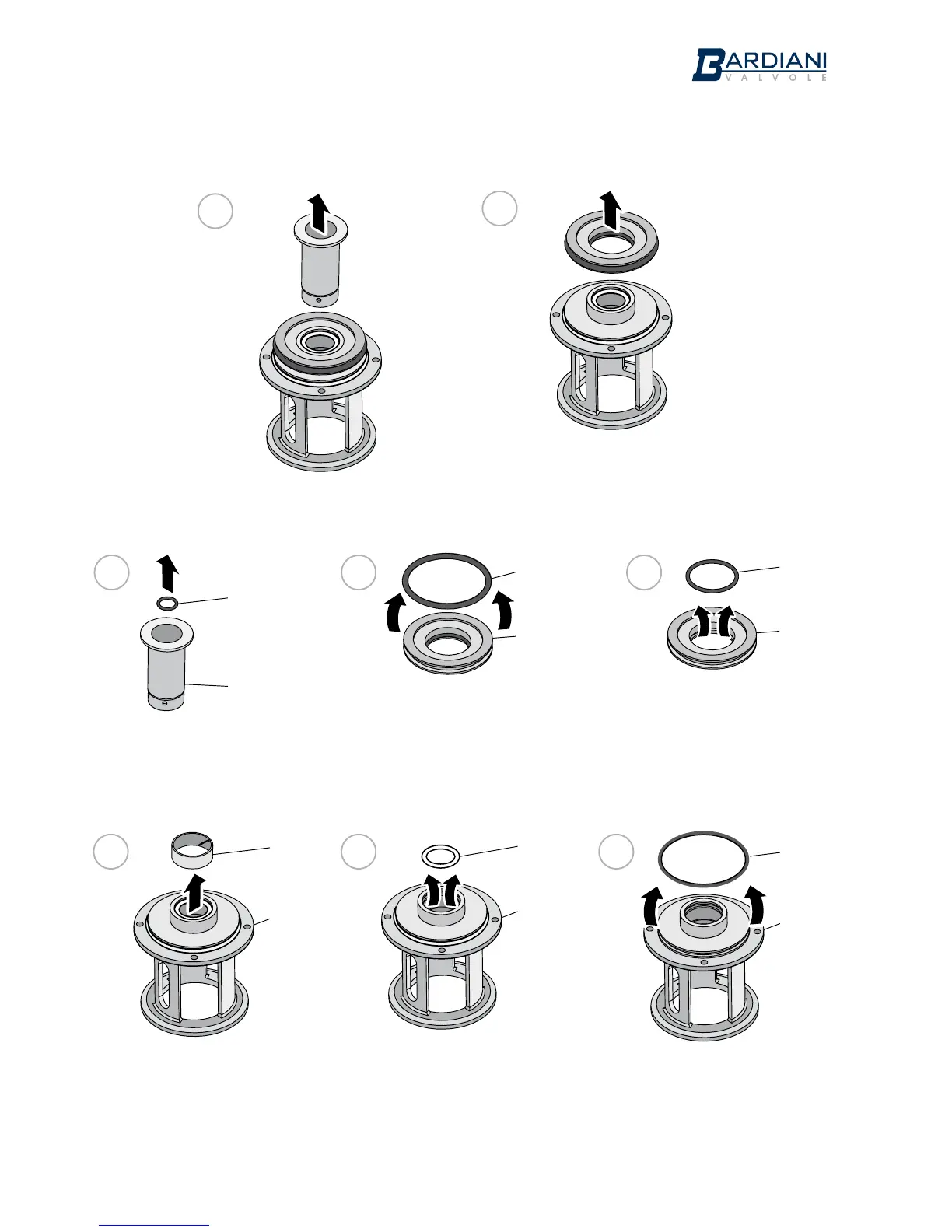 BARDIANI
VALVOLE