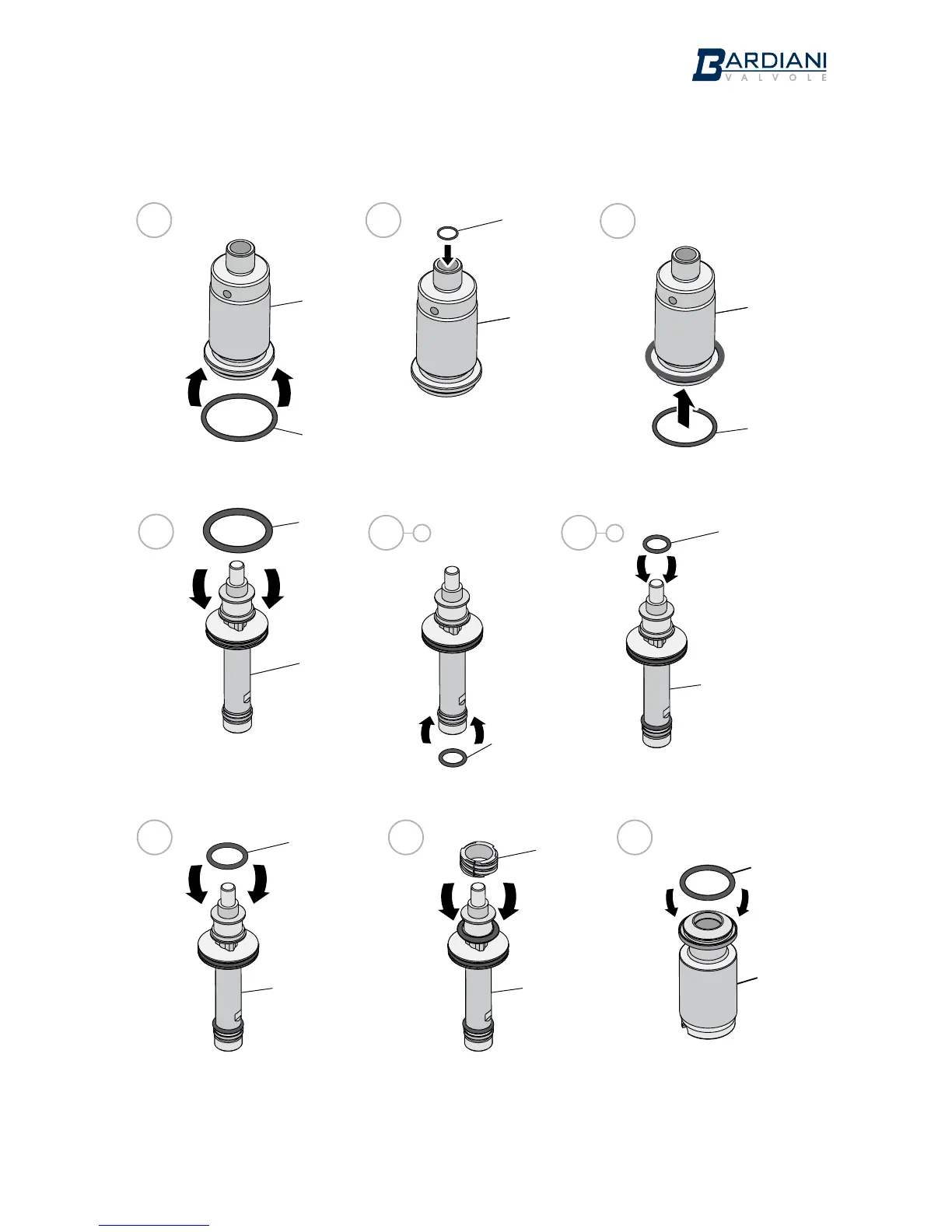 BARDIANI
VALVOLE