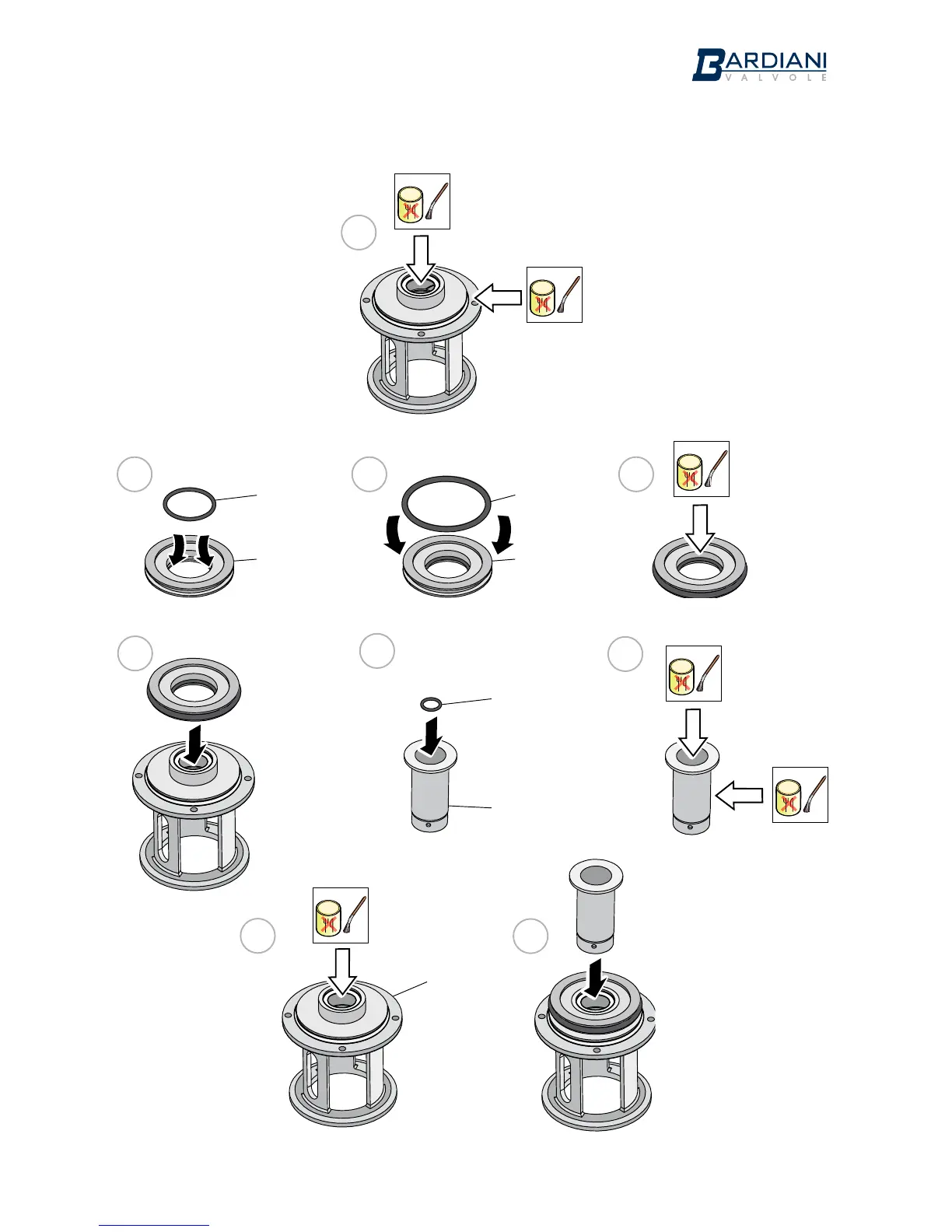 BARDIANI
VALVOLE