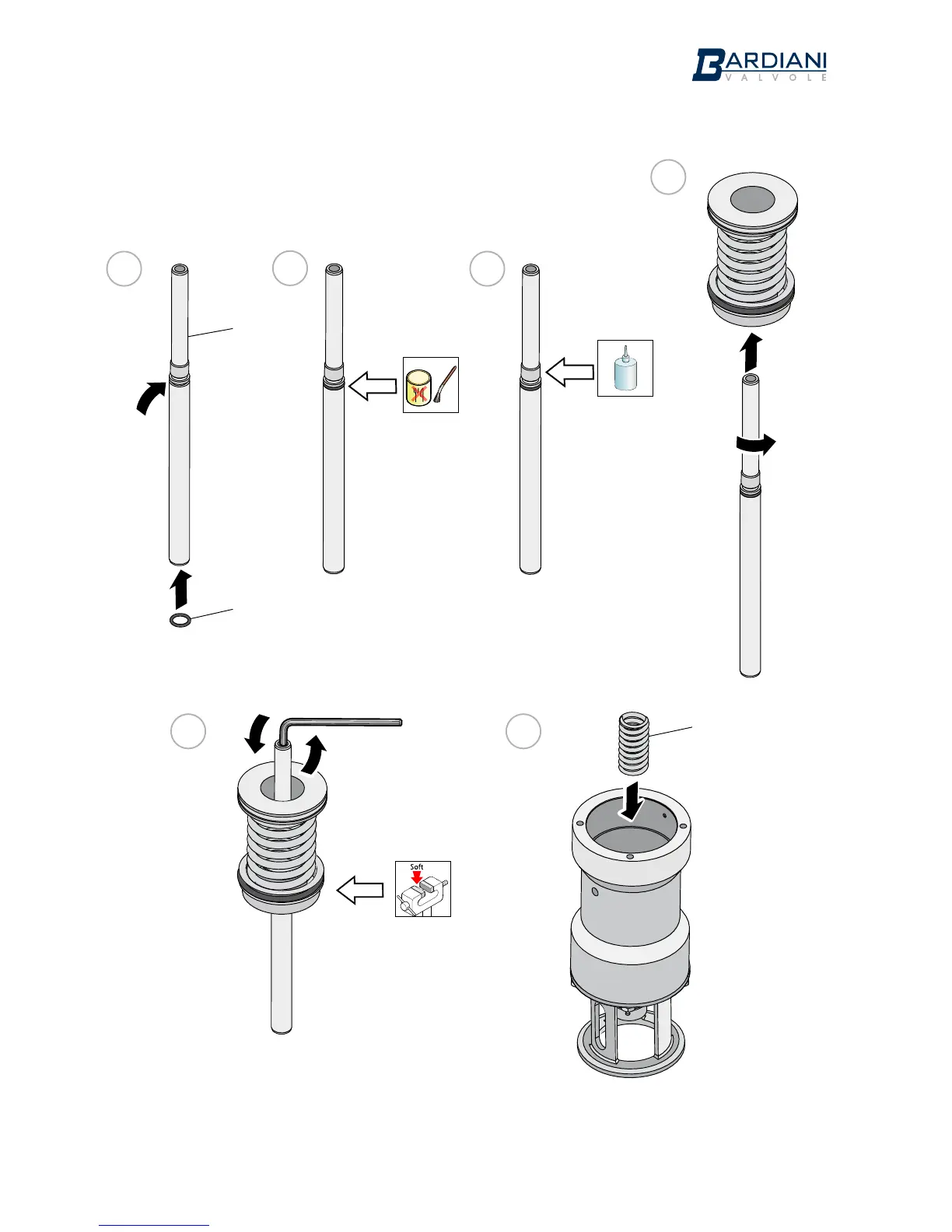 BARDIANI
VALVOLE

Soft