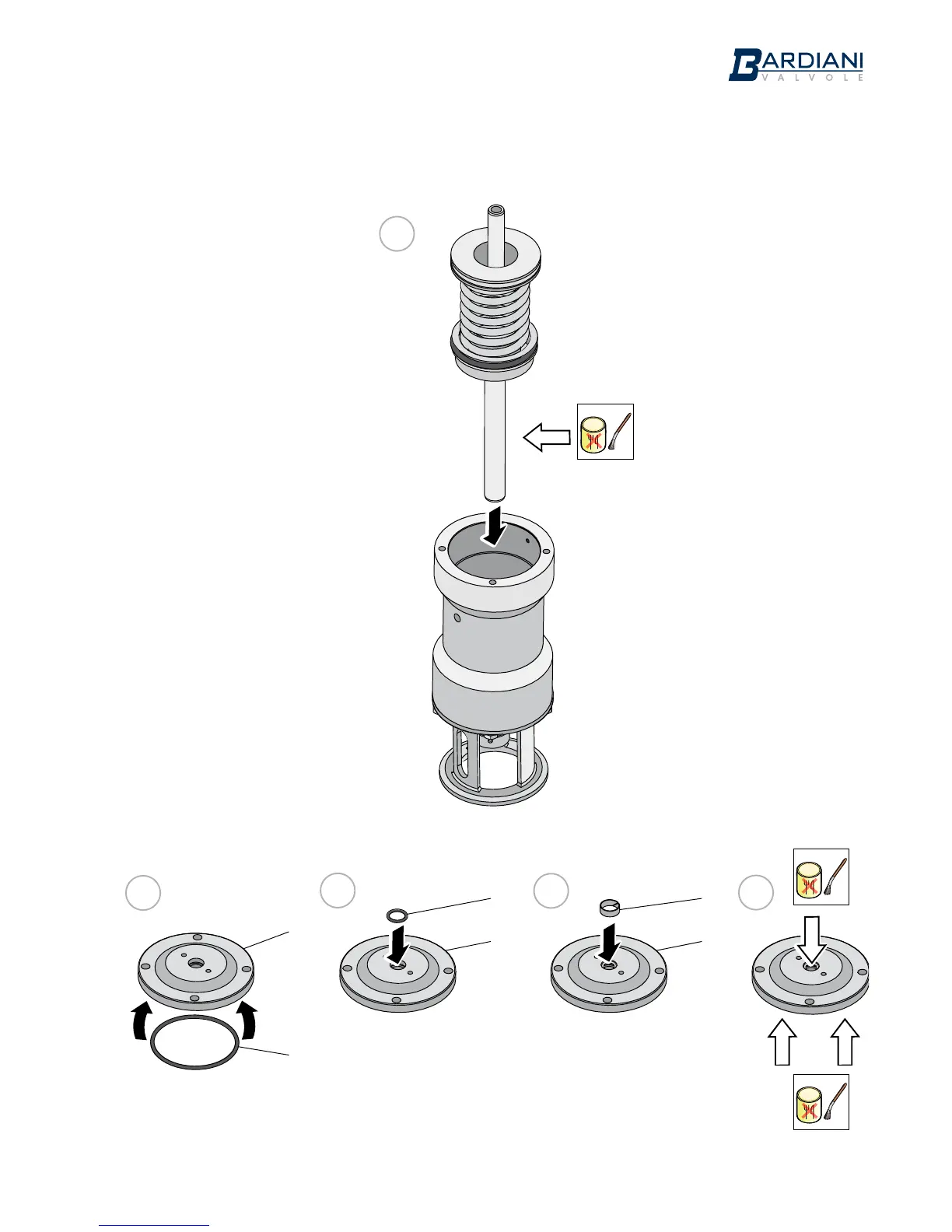 BARDIANI
VALVOLE