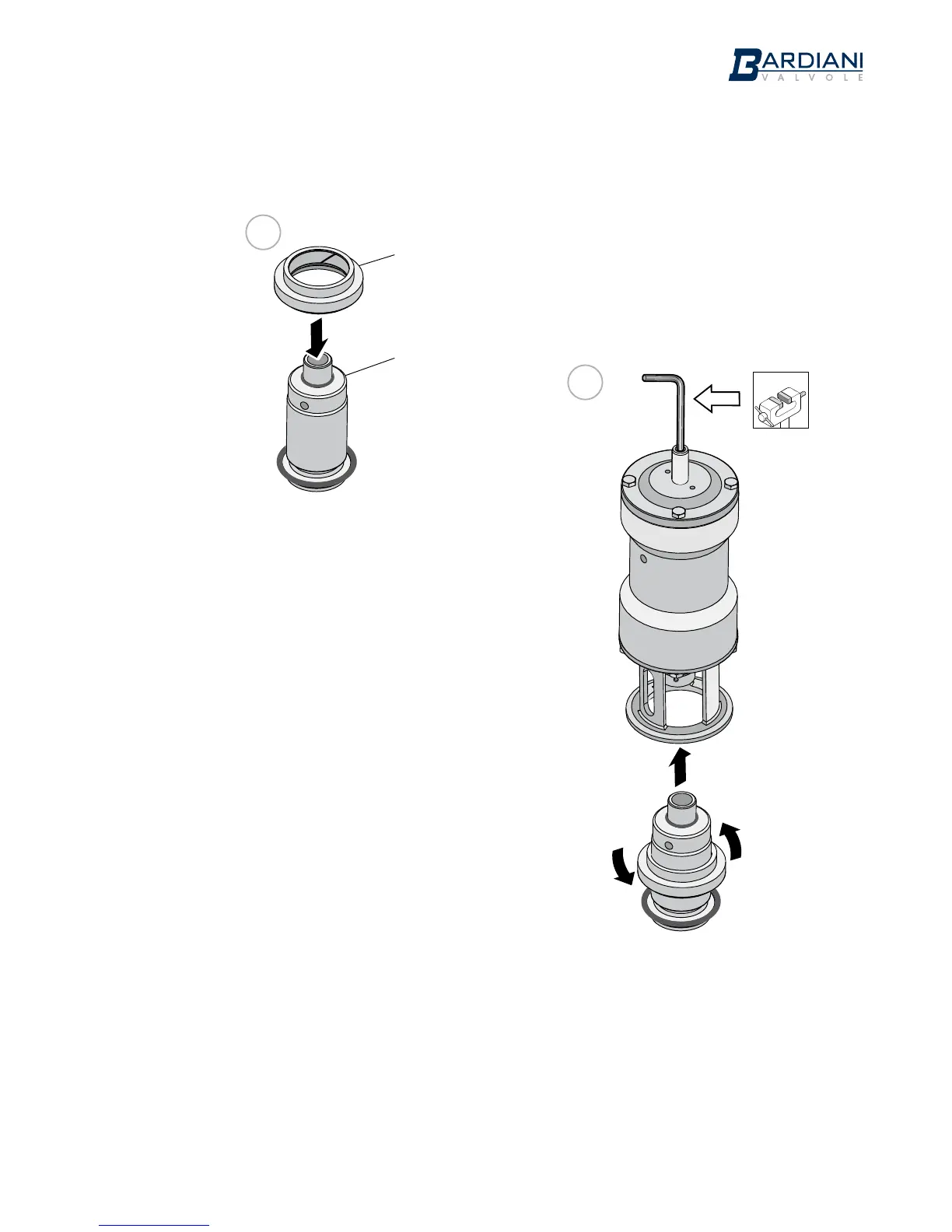 BARDIANI
VALVOLE