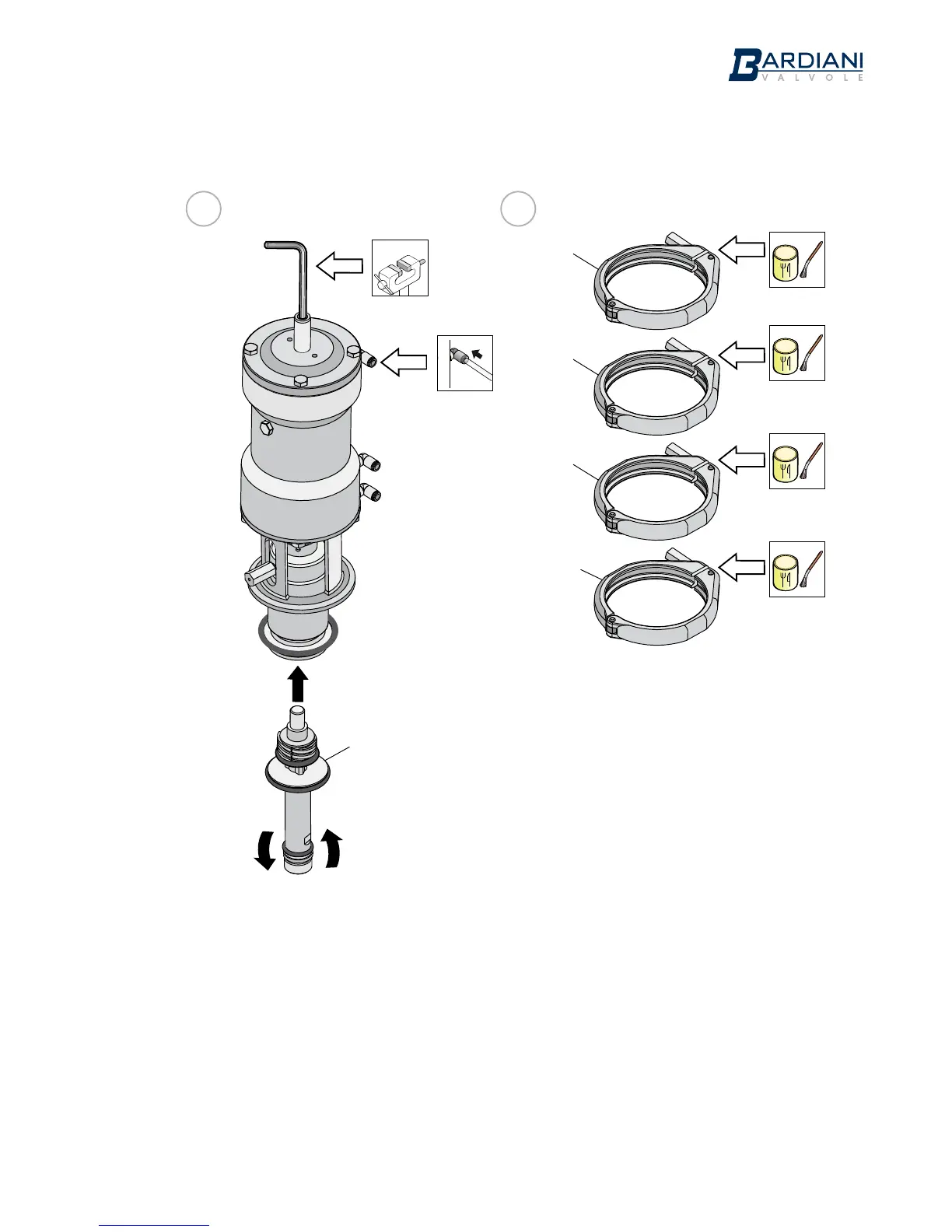 BARDIANI
VALVOLE