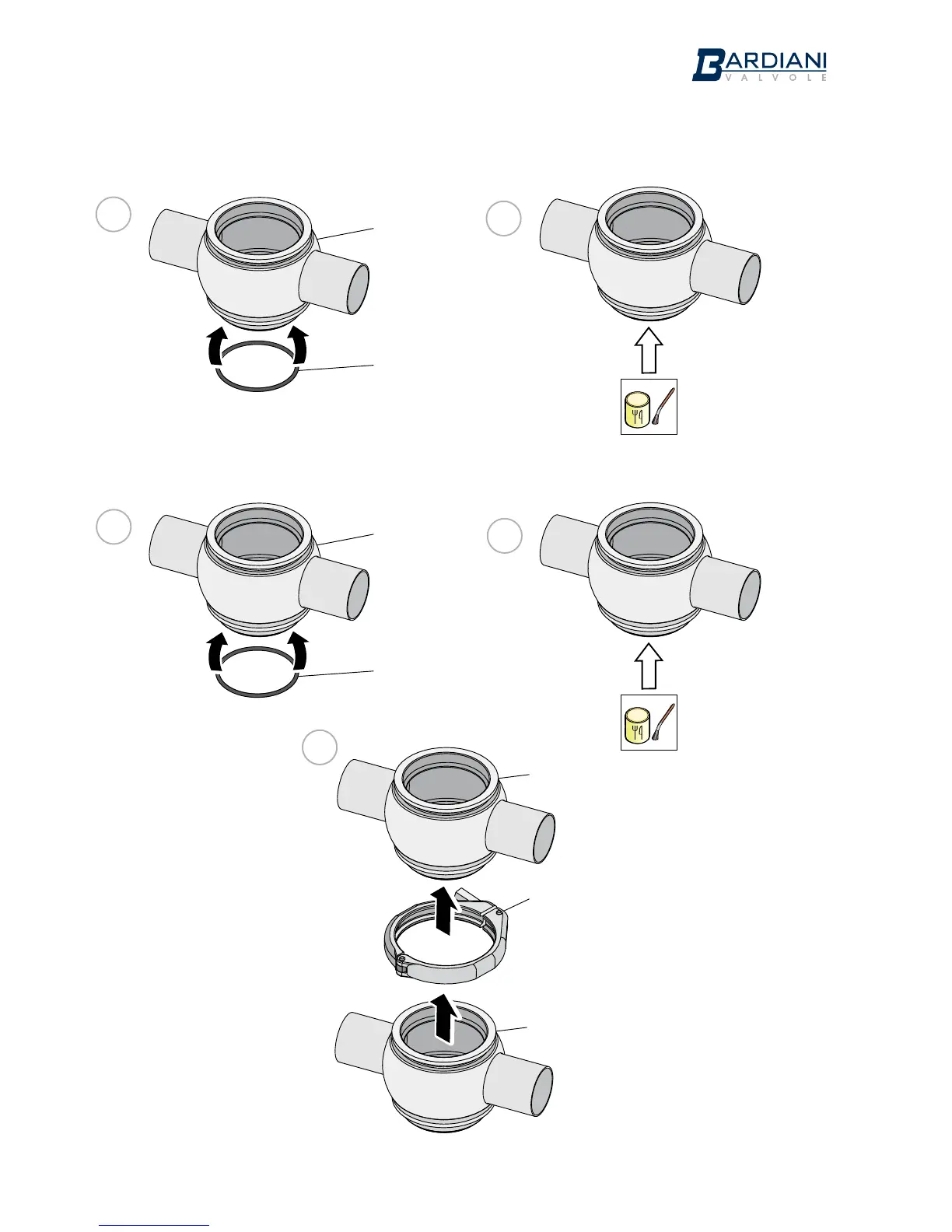 BARDIANI
VALVOLE