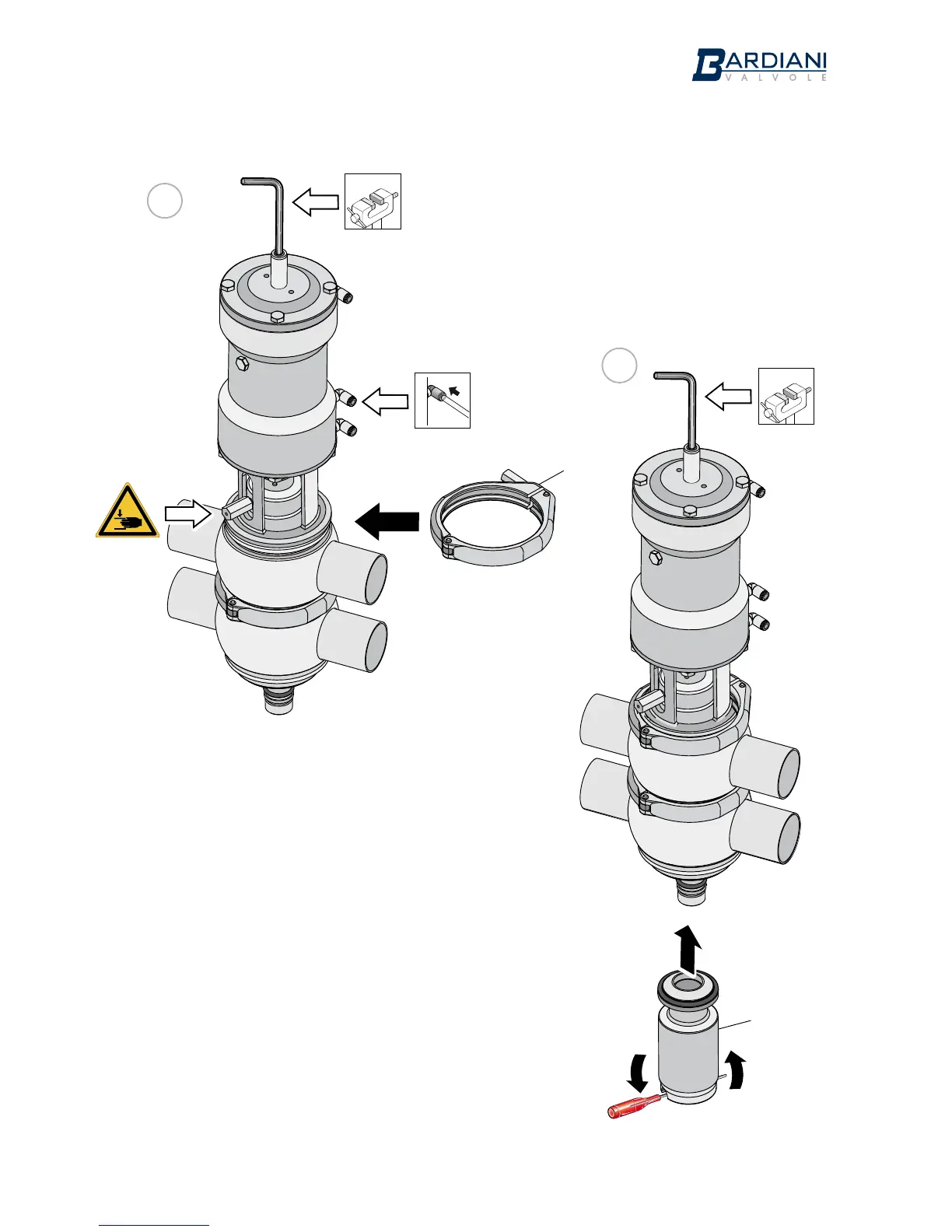 BARDIANI
VALVOLE