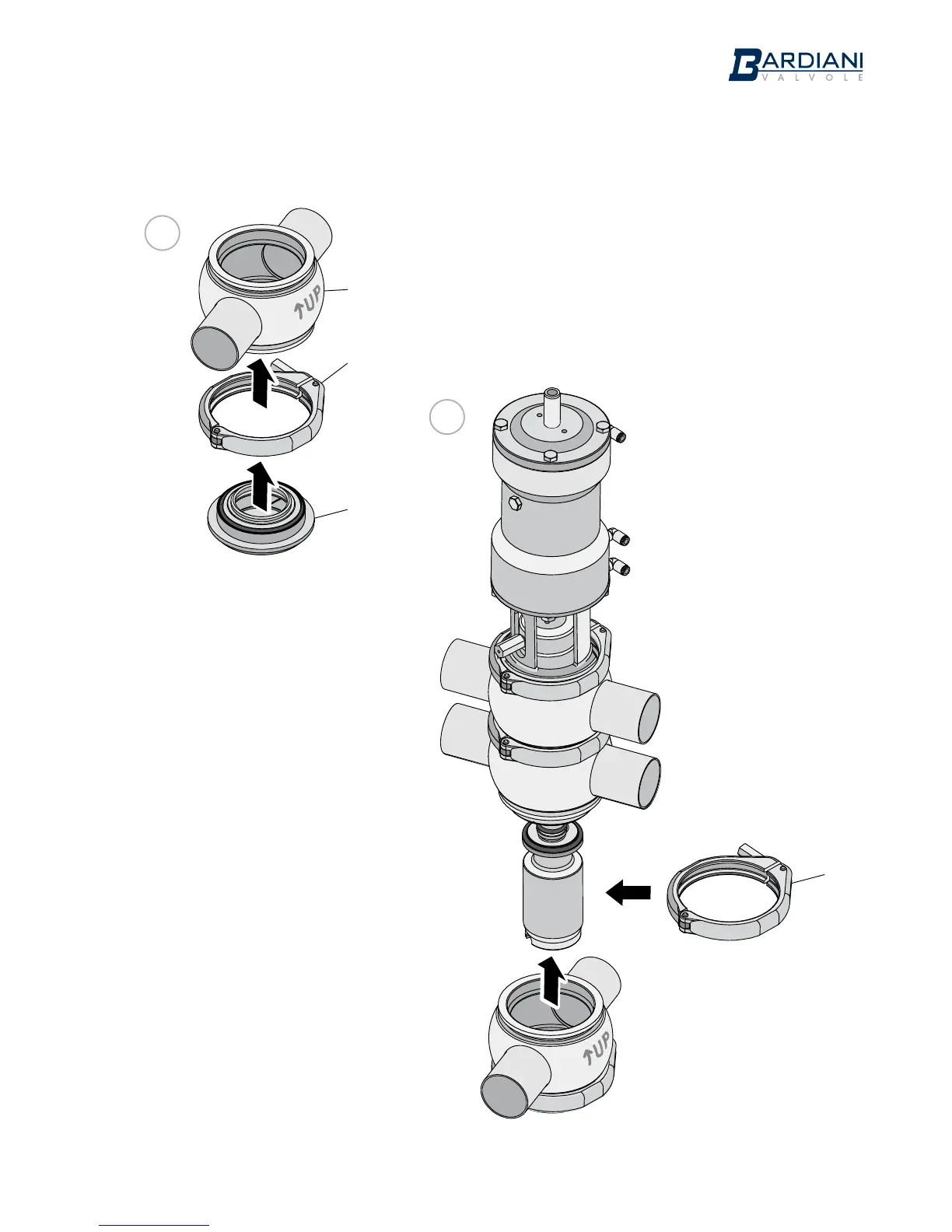 BARDIANI
VALVOLE

UP

UP