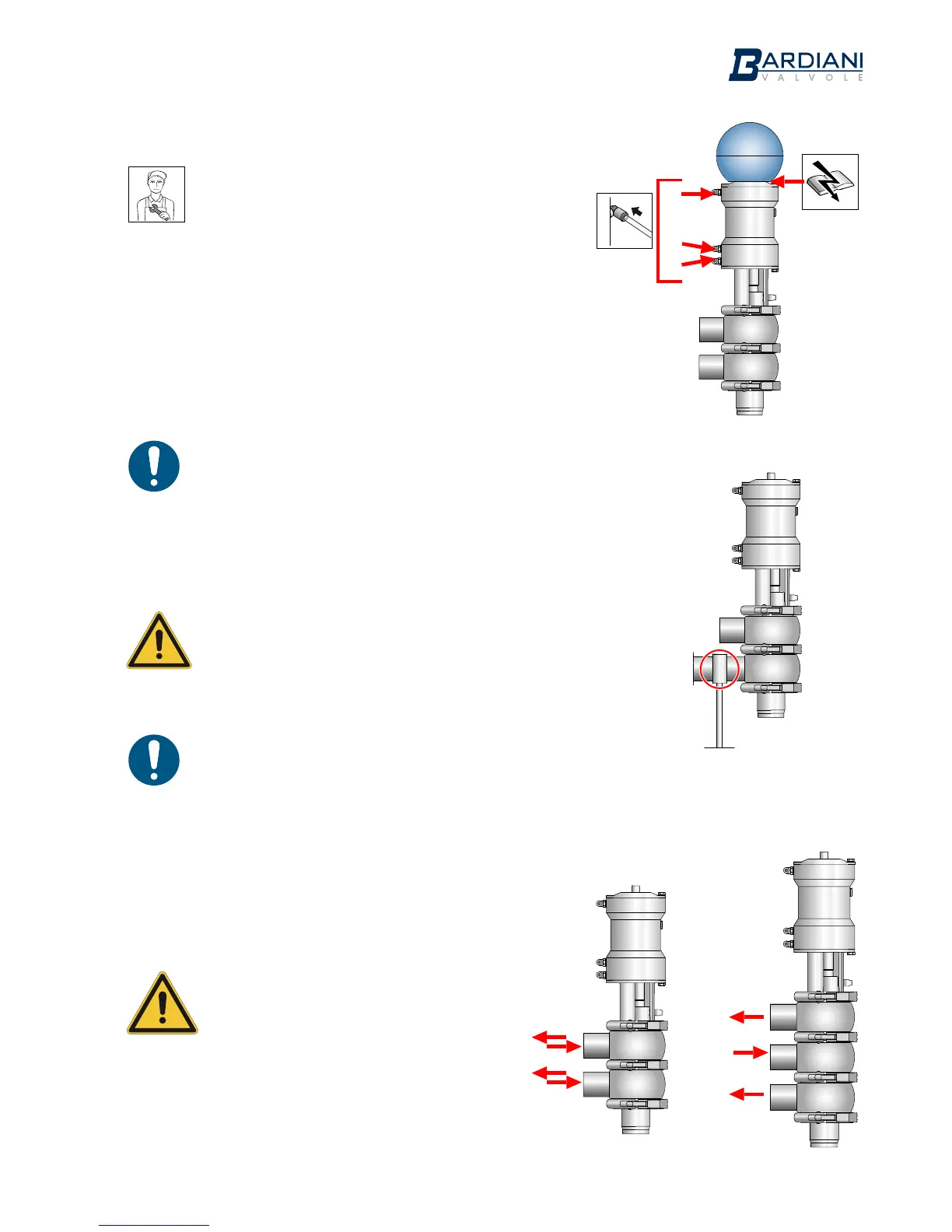 BARDIANI
VALVOLE