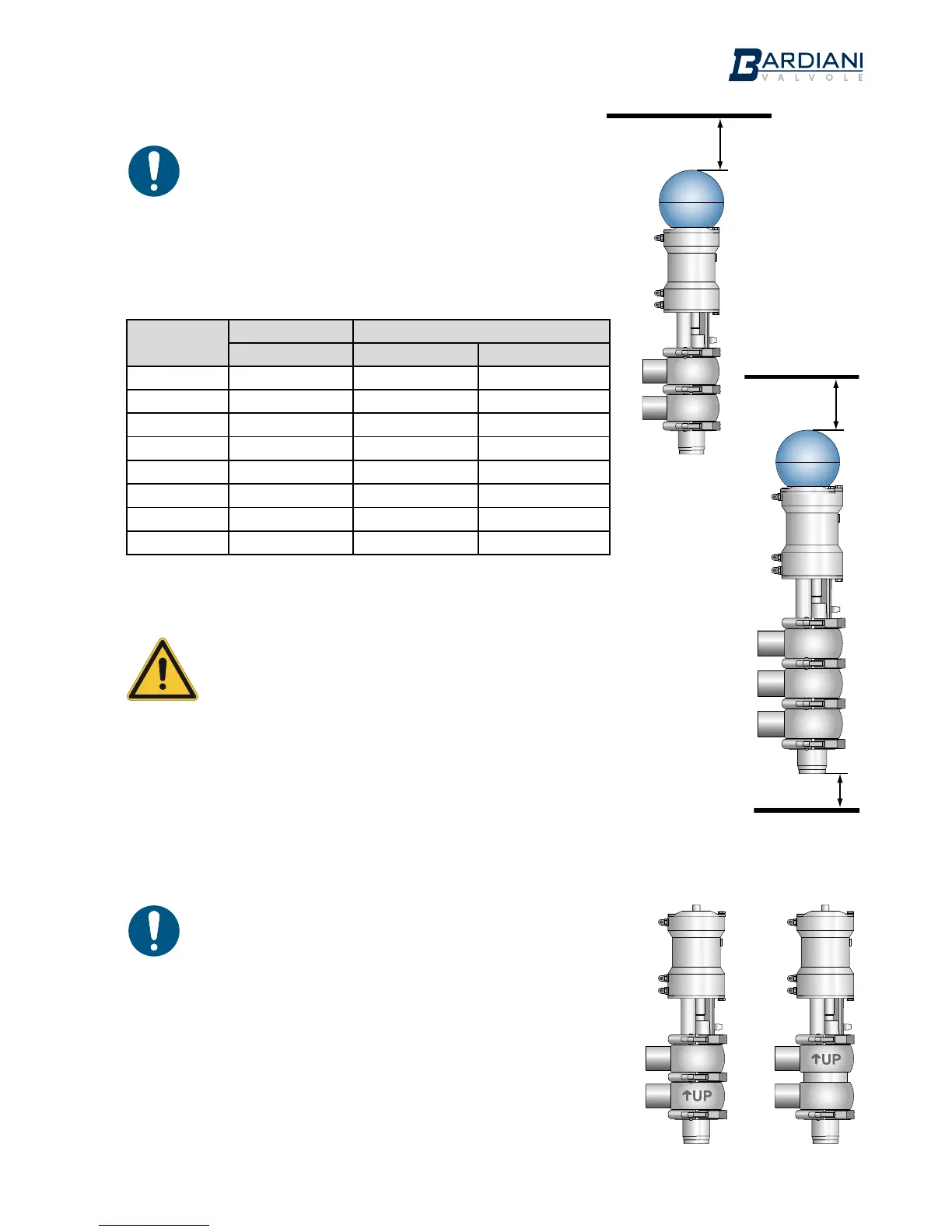 BARDIANI
VALVOLE

↑UP

↑UP