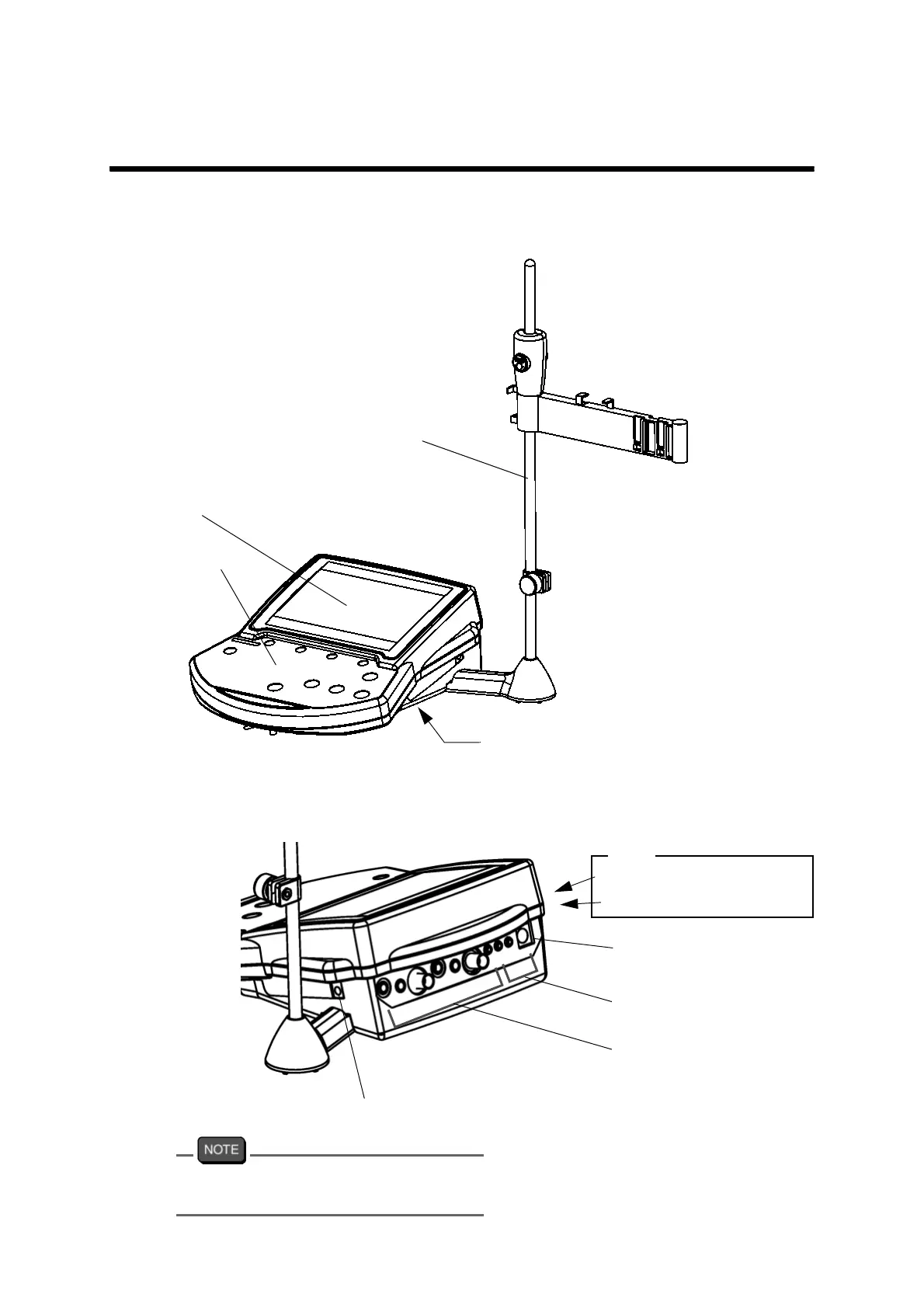 NOTE