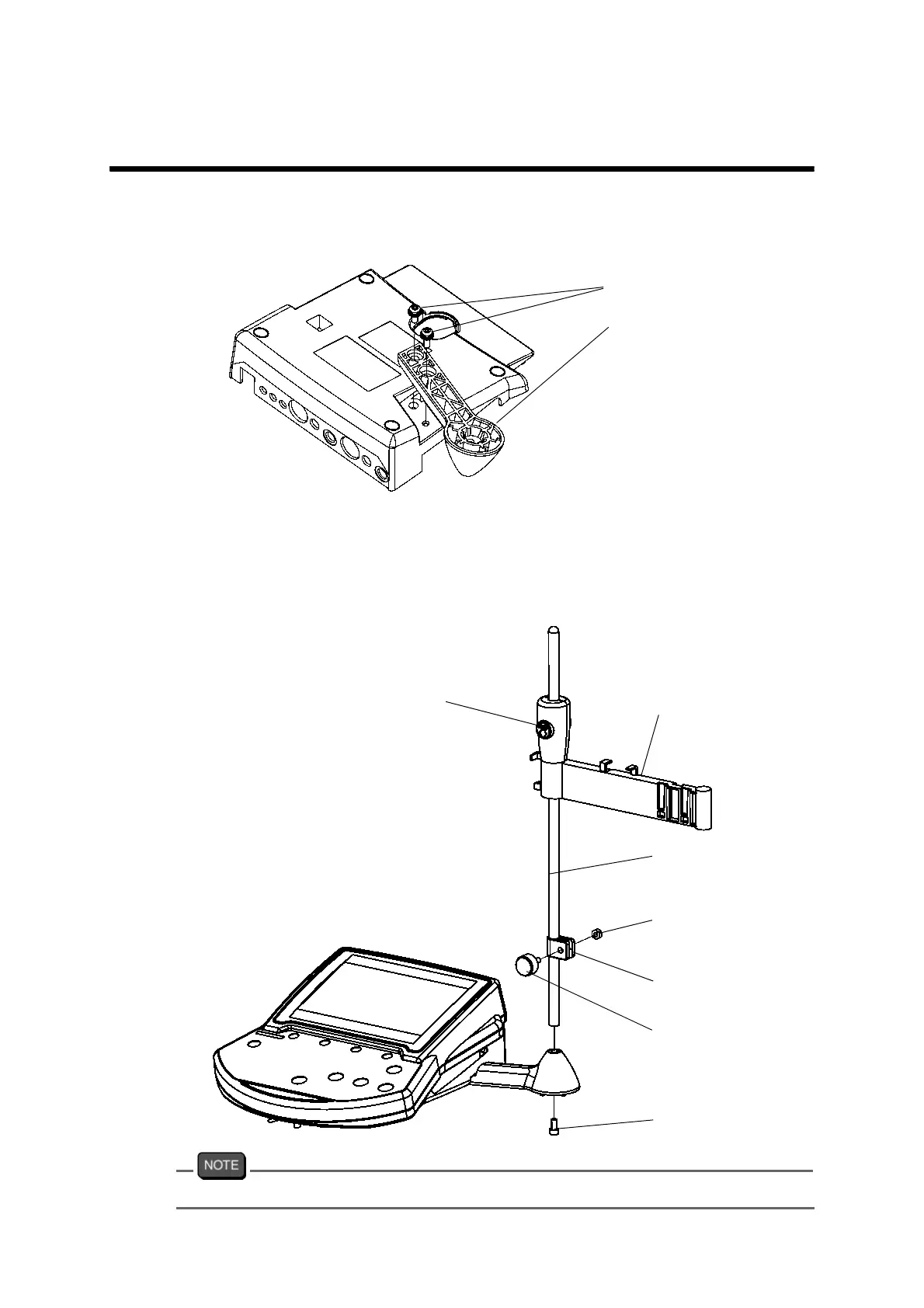 NOTE