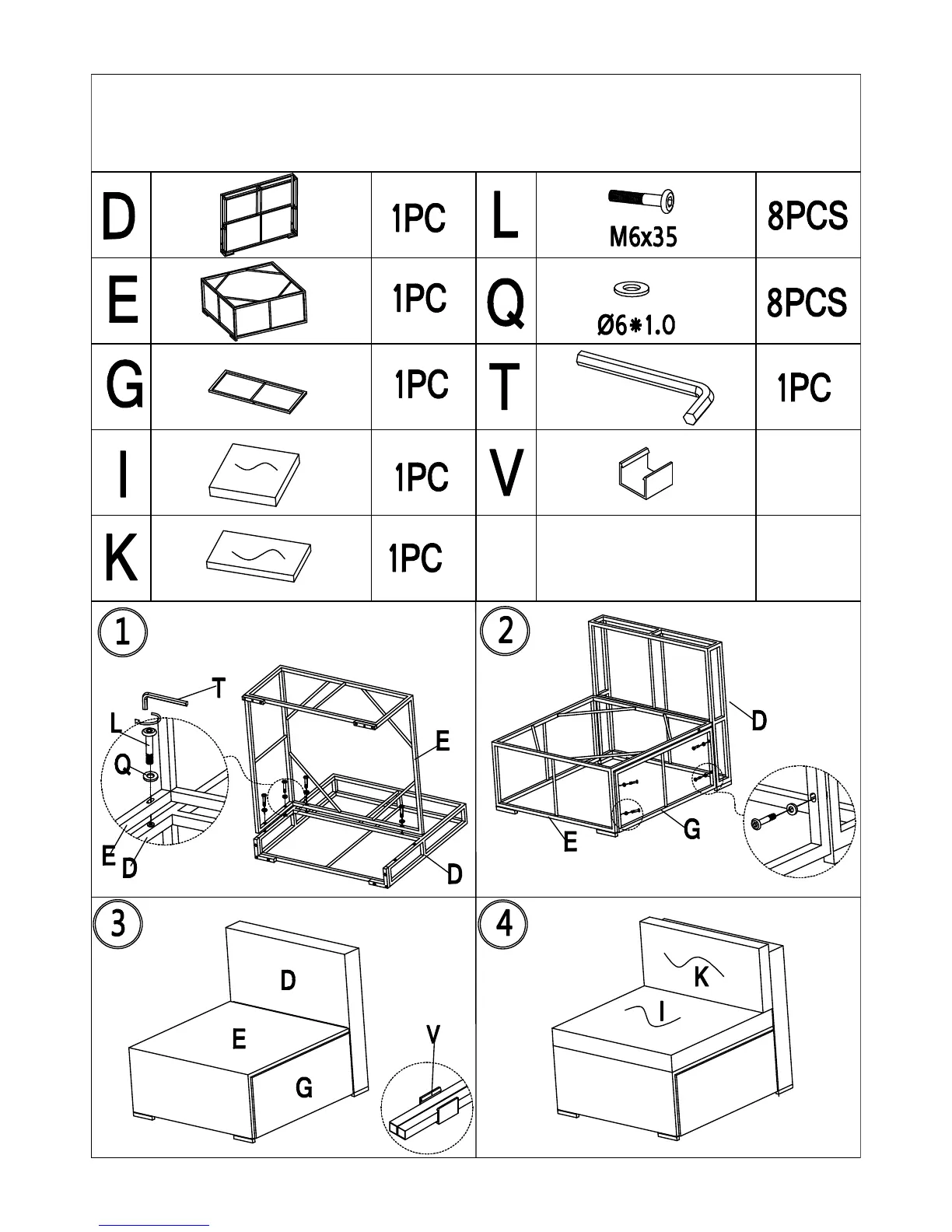 | D |  | 1PC | L | M6x35 | 8PCS |
|---|---|---|---|---|---|
| E |  | 1PC | Q | Ø6*1.0 | 8PCS |
| G |  | 1PC | T |  | 1PC |
| I |  | 1PC | V |  |  |
| K |  | 1PC |  |  |  |

1
T
L
Q
E
D
E
D

2
D
G
E

3
D
E
G
V

4
K
I