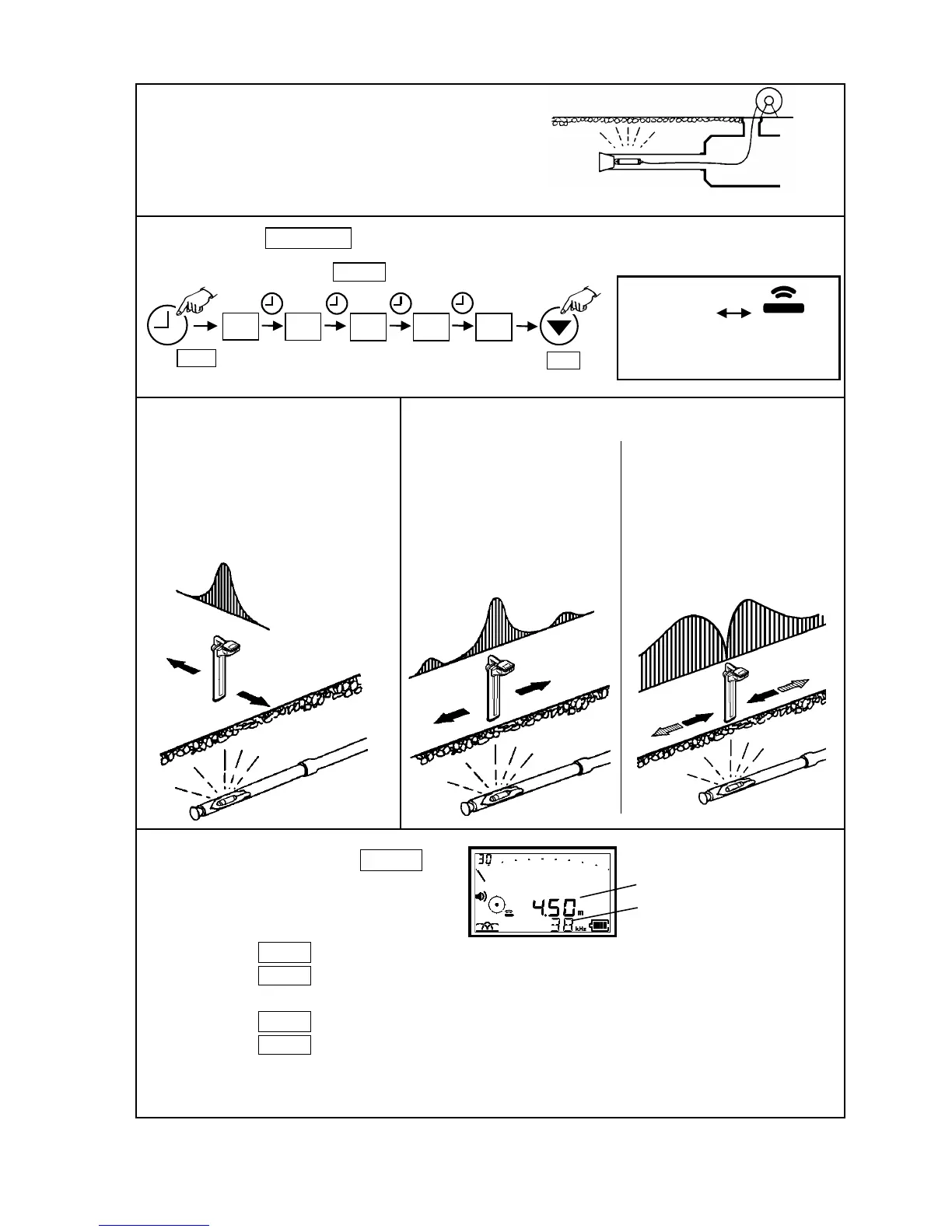 30

4.50 m

38 kHz