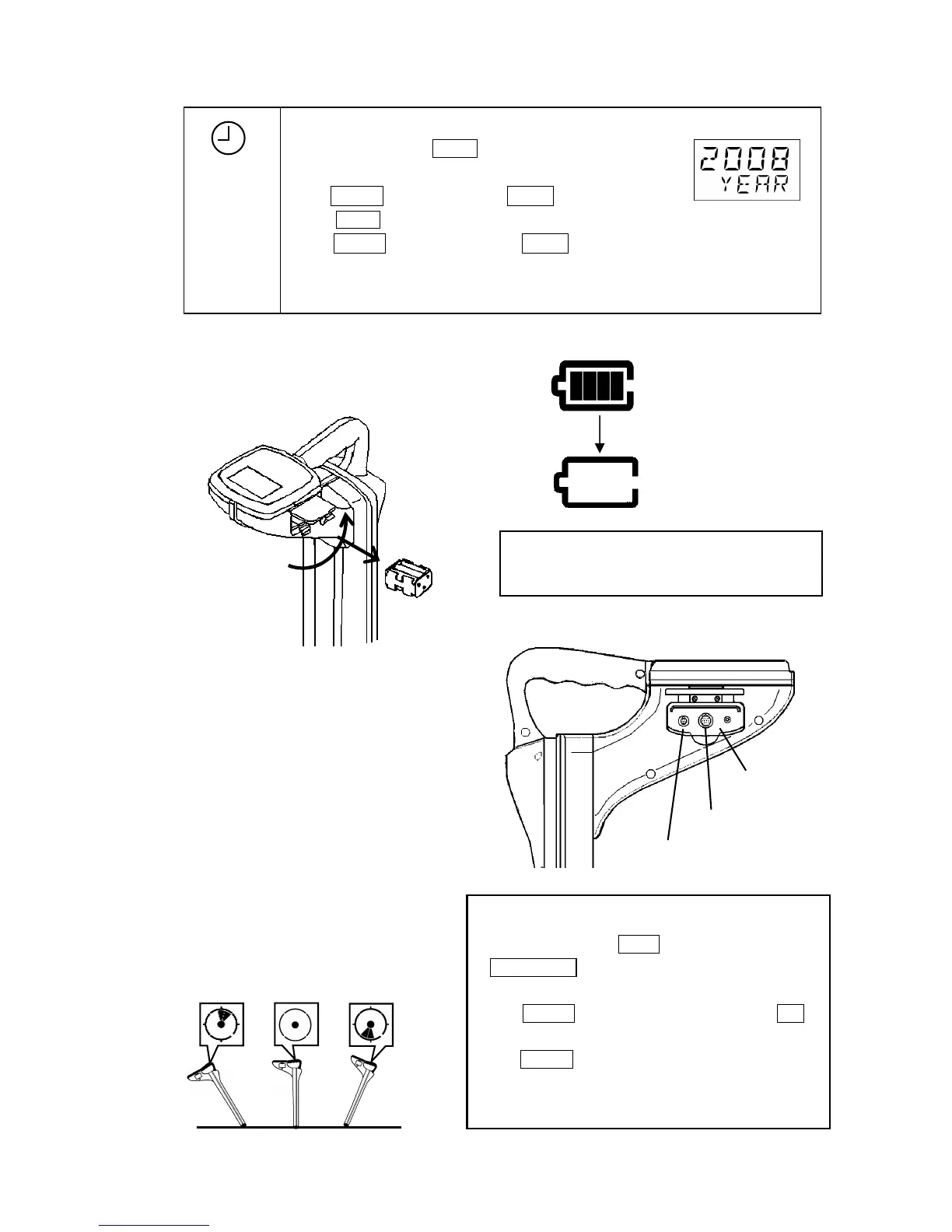 2008
YEAR