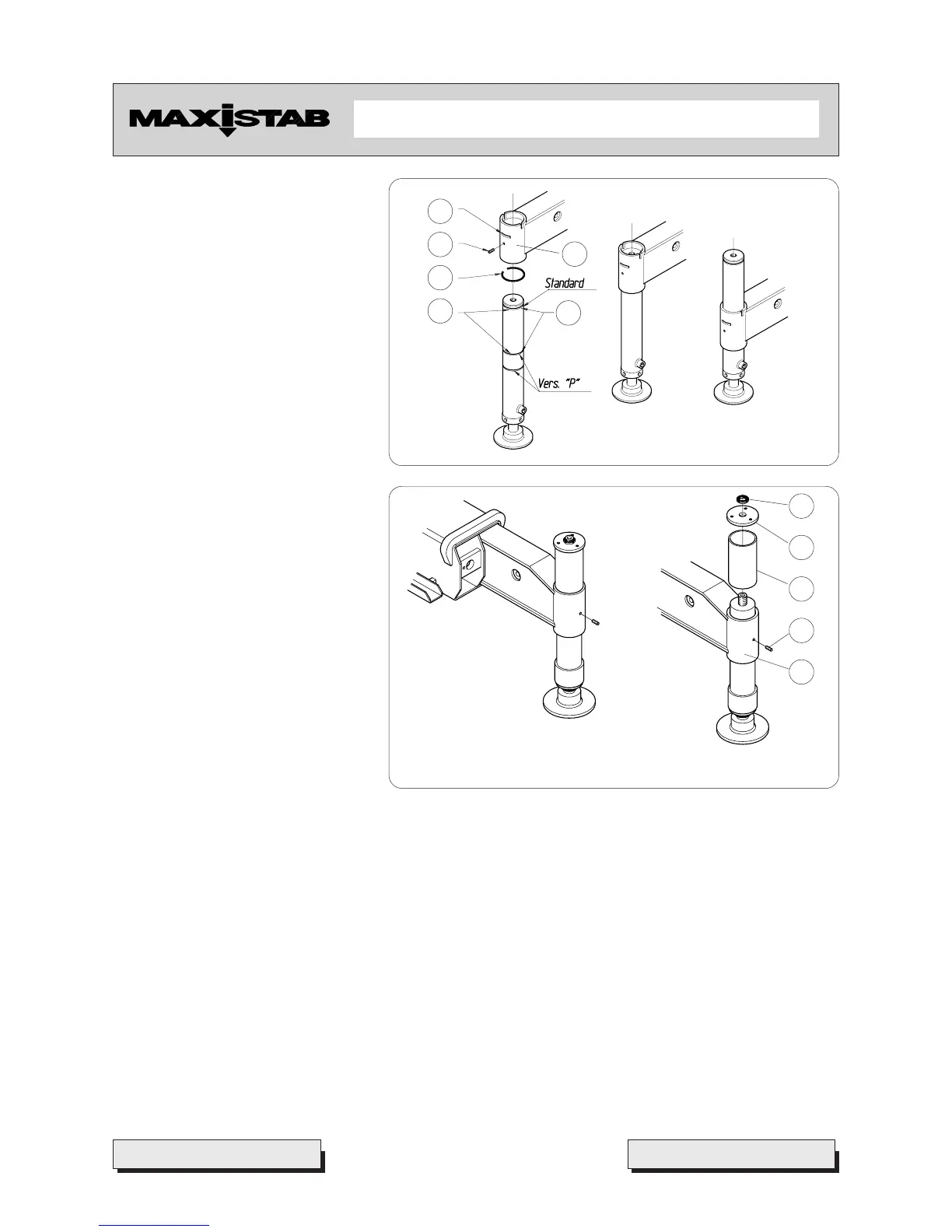 MAXISTAB

Standard

Vers. "P"