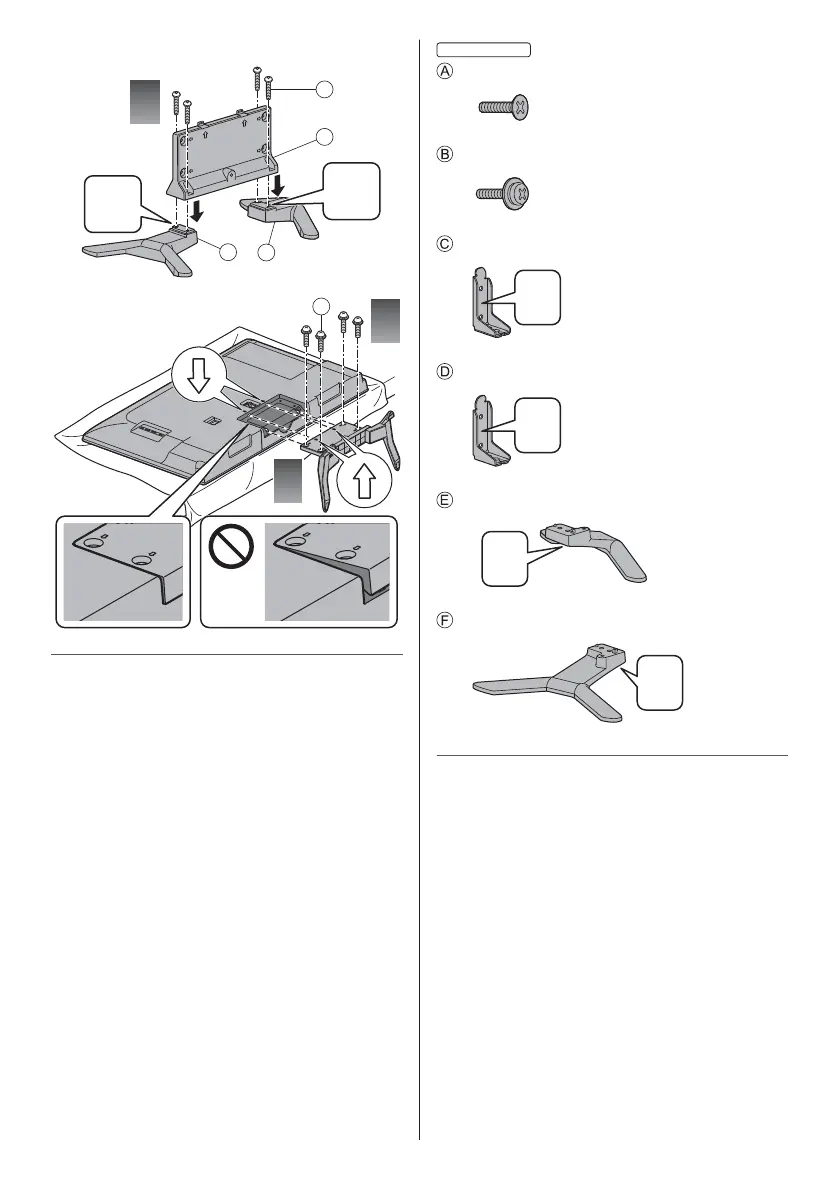 Ⓐ
Ⓑ
Ⓒ
Ⓓ
Ⓔ
Ⓕ