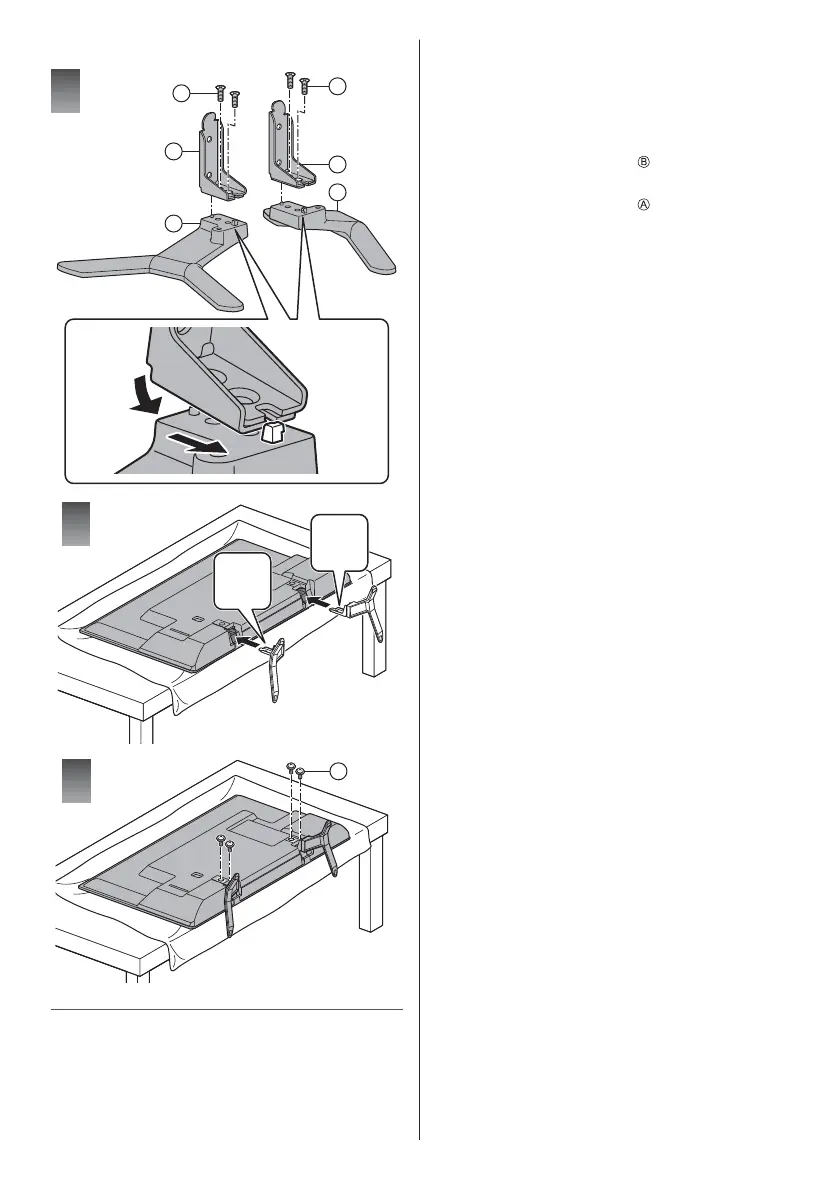 Ⓑ

Ⓐ