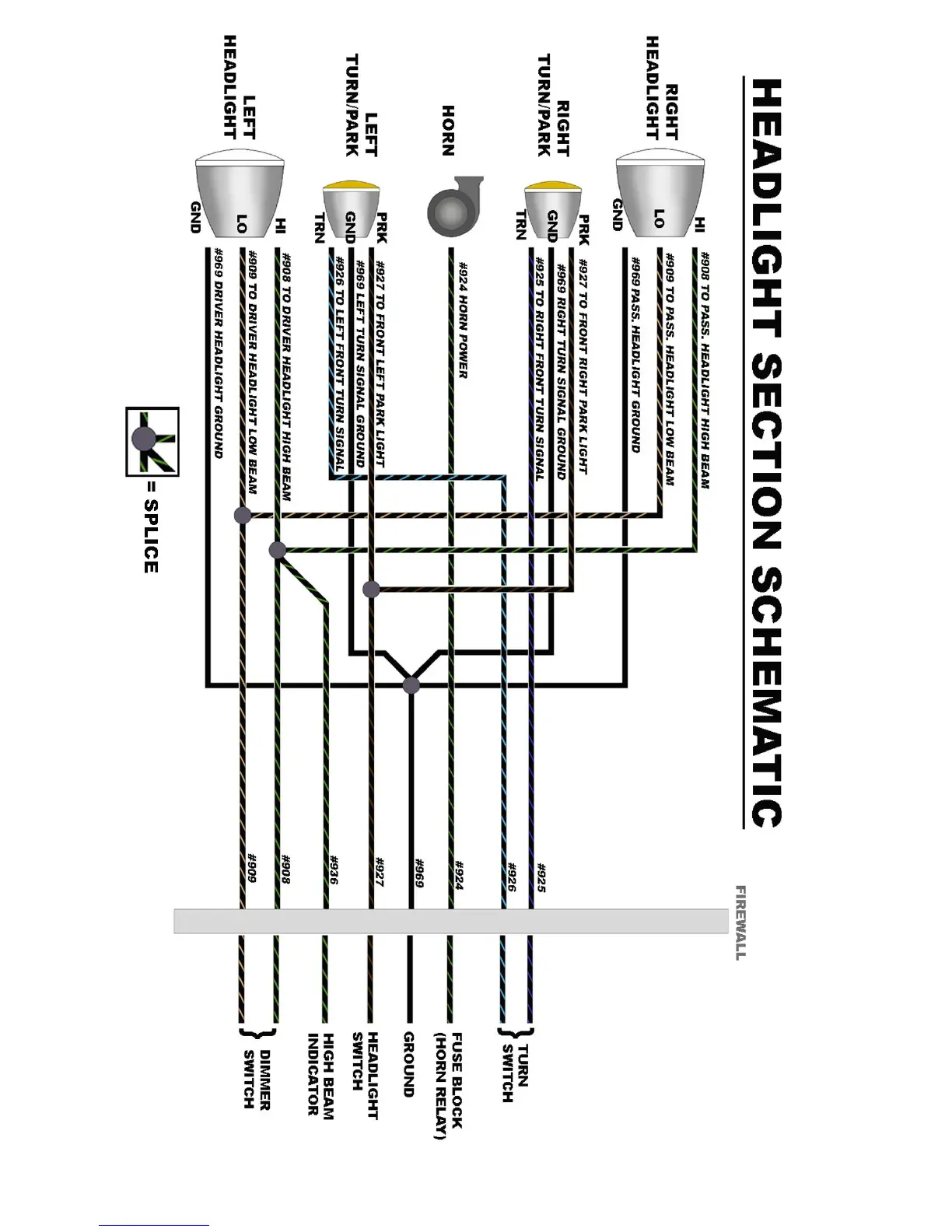 HEADLIGHT SECTION SCHEMATIC

RIGHT HEADLIGHT

HI
LO
GND

#908 TO PASS. HEADLIGHT HIGH BEAM
#909 TO PASS. HEADLIGHT LOW BEAM
#969 PASS. HEADLIGHT GROUND

RIGHT TURN/PARK

PRK
GND
TRN

#927 TO FRONT RIGHT PARK LIGHT
#969 RIGHT TURN SIGNAL GROUND
#925 TO RIGHT FRONT TURN SIGNAL

HORN

#924 HORN POWER

LEFT TURN/PARK

PRK
GND
TRN

#927 TO FRONT LEFT PARK LIGHT
#969 LEFT TURN SIGNAL GROUND
#926 TO LEFT FRONT TURN SIGNAL

LEFT HEADLIGHT

HI
LO
GND

#908 TO DRIVER HEADLIGHT HIGH BEAM
#909 TO DRIVER HEADLIGHT LOW BEAM
#969 DRIVER HEADLIGHT GROUND

= SPLICE

#925
#926
#924
#969
#927
#936
#908
#909

FIREWALL

TURN SWITCH
FUSE BLOCK (HORN RELAY)
GROUND
HEADLIGHT SWITCH
HIGH BEAM INDICATOR
DIMMER SWITCH